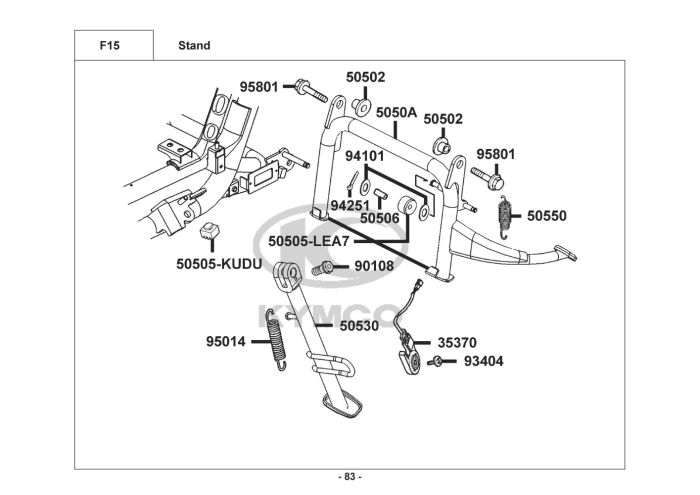 F15
Stand

95801
50502
5050A
50502
94101
95801
94251
50506
50550
50505-LEA7
50505-KUDU
90108
KYMCO
50530
95014
35370
93404

- 83 -