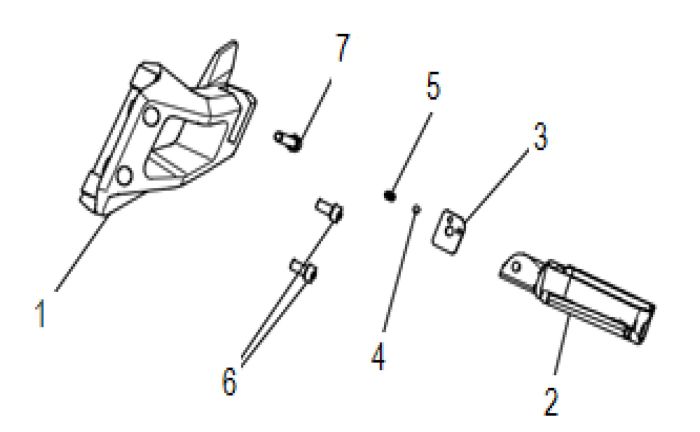 7
5
3
1
6
4
2