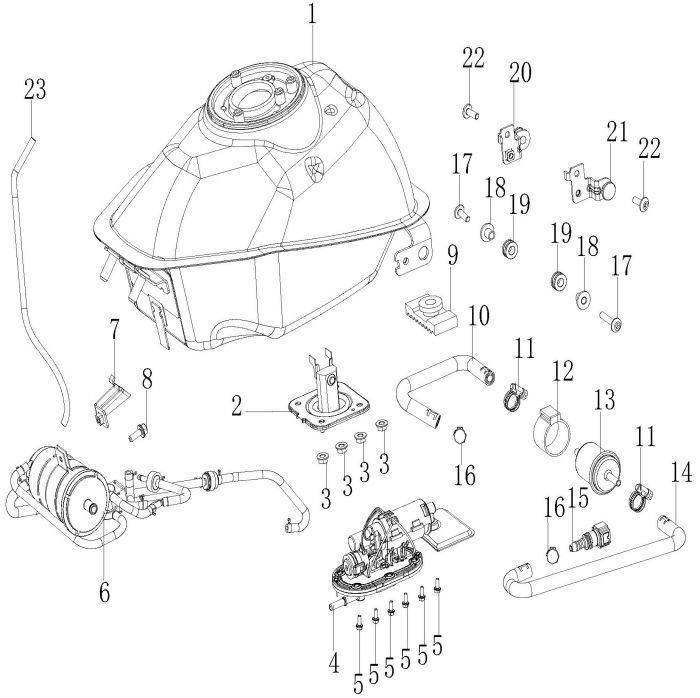 1
23
22
20
21
22
17
18
19
19
18
17
9
10
11
12
13
11
14
7
8
2
3
3
3
3
16
16
15
6
4
5
5
5
5
5
5