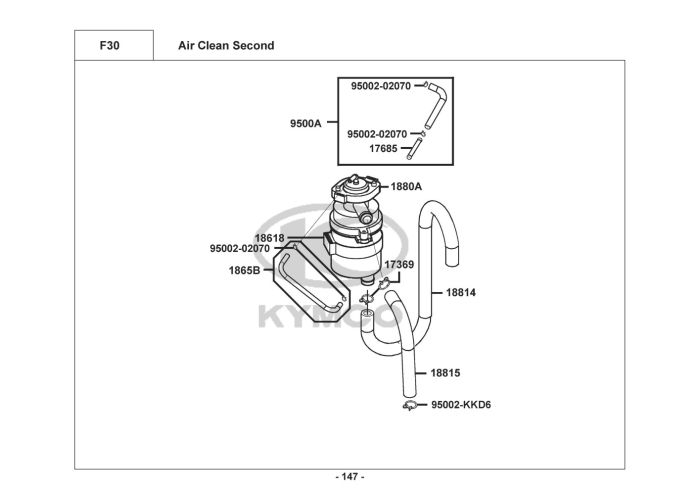 F30

Air Clean Second

95002-02070

9500A

95002-02070

17685

1880A

18618

95002-02070

1865B

17369

18814

18815

95002-KKD6

KYMCO

- 147 -