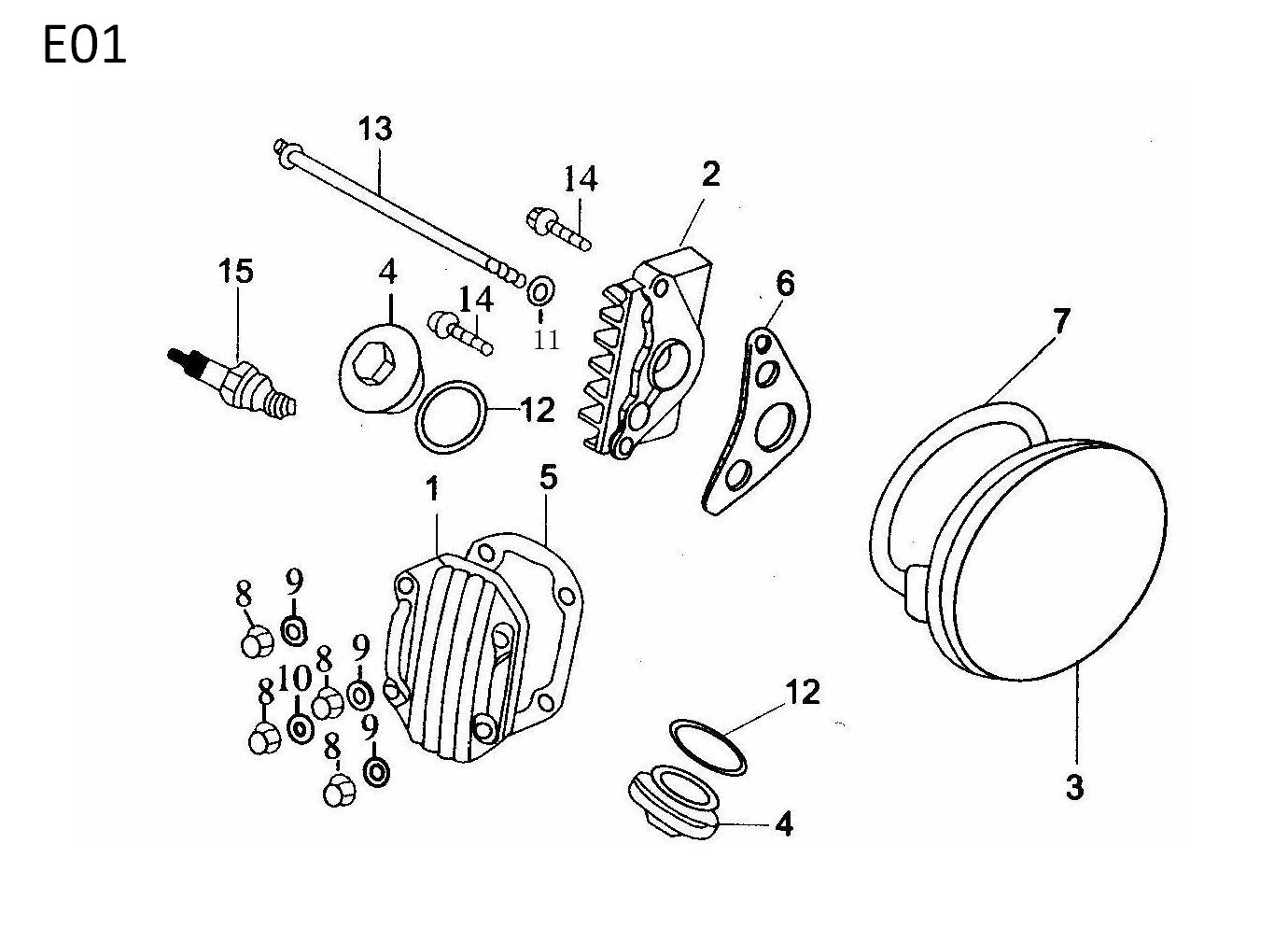 E01

13
14
2
15
4
14
11
6
7
12
1
5
8
9
8
9
8
10
9
8
12
4
3