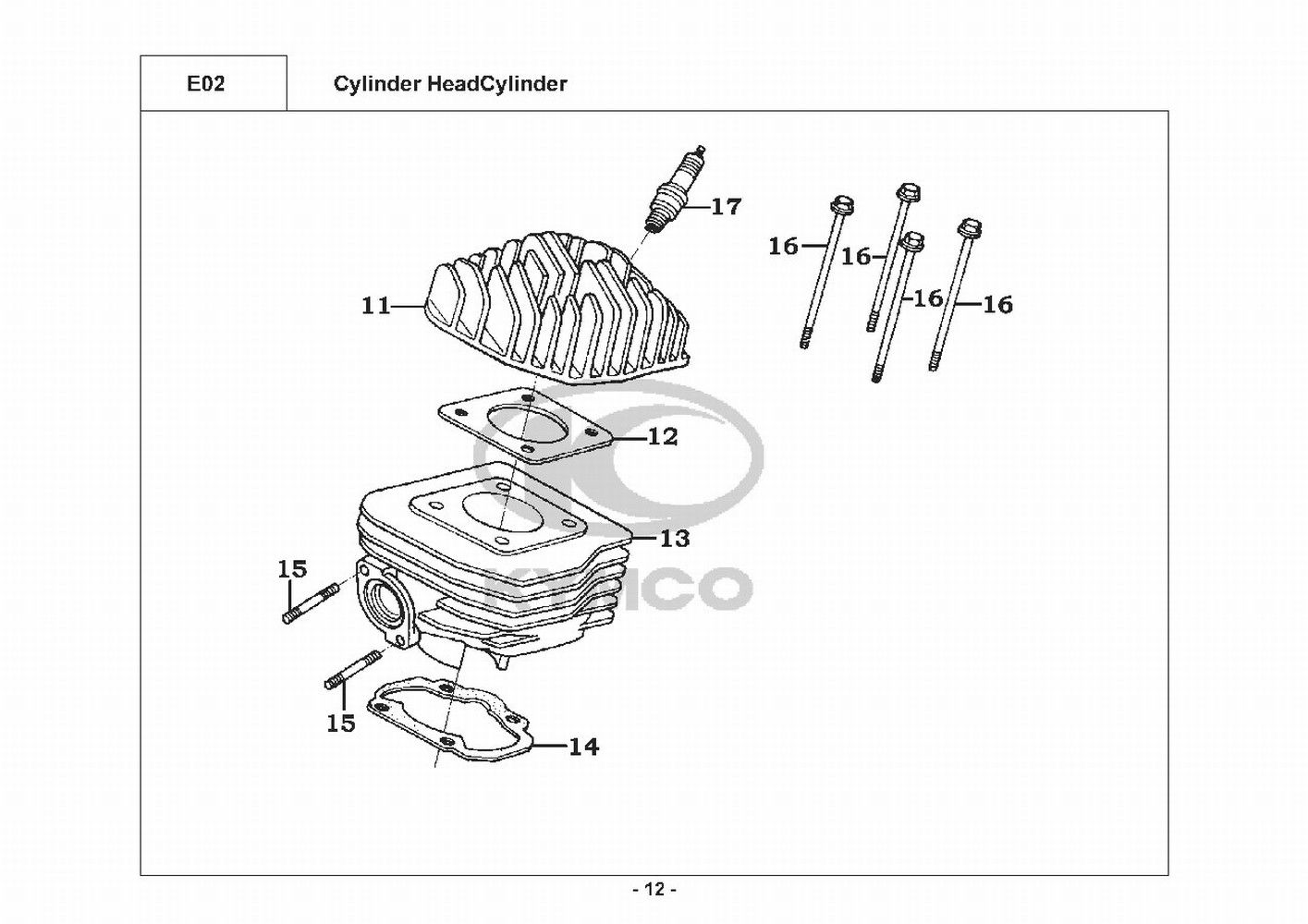 E02

Cylinder HeadCylinder

17

16

16

16

16

11

12

13

15

15

14

KYMCO

- 12 -