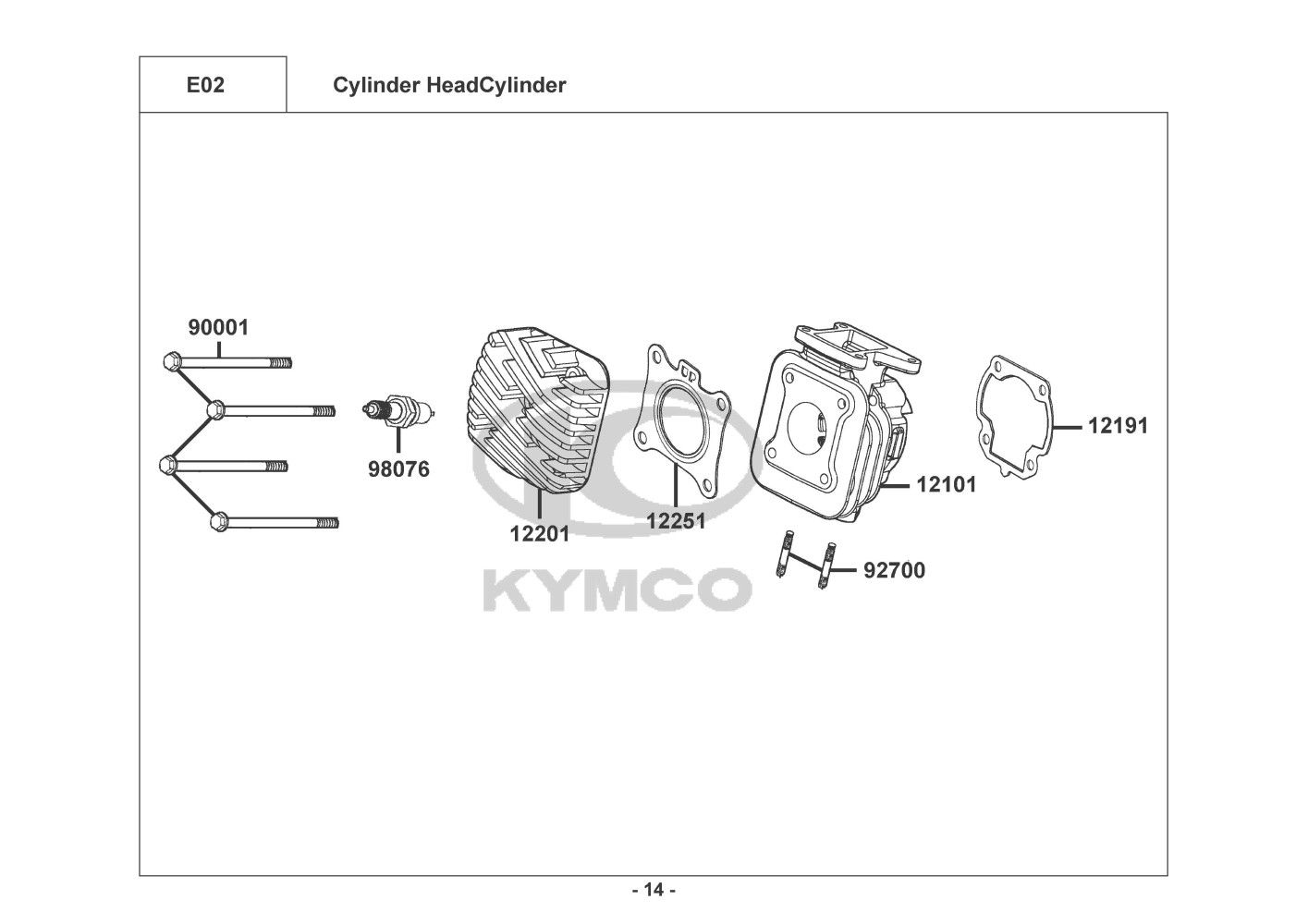 E02

Cylinder HeadCylinder

90001

98076

12201

12251

12101

12191

92700

KYMCO

- 14 -