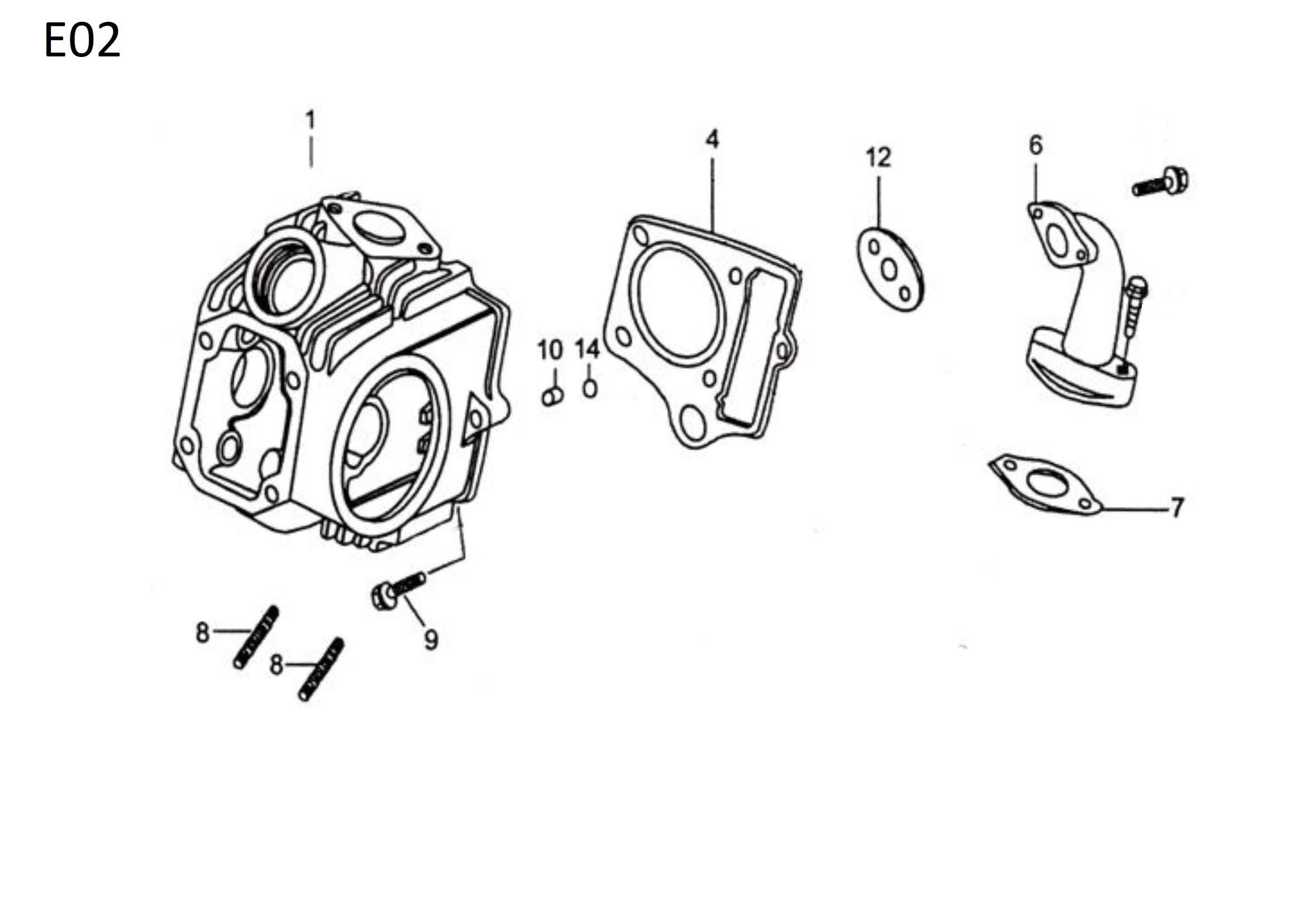 E02

1

4

12

6

10

14

7

8

8

9