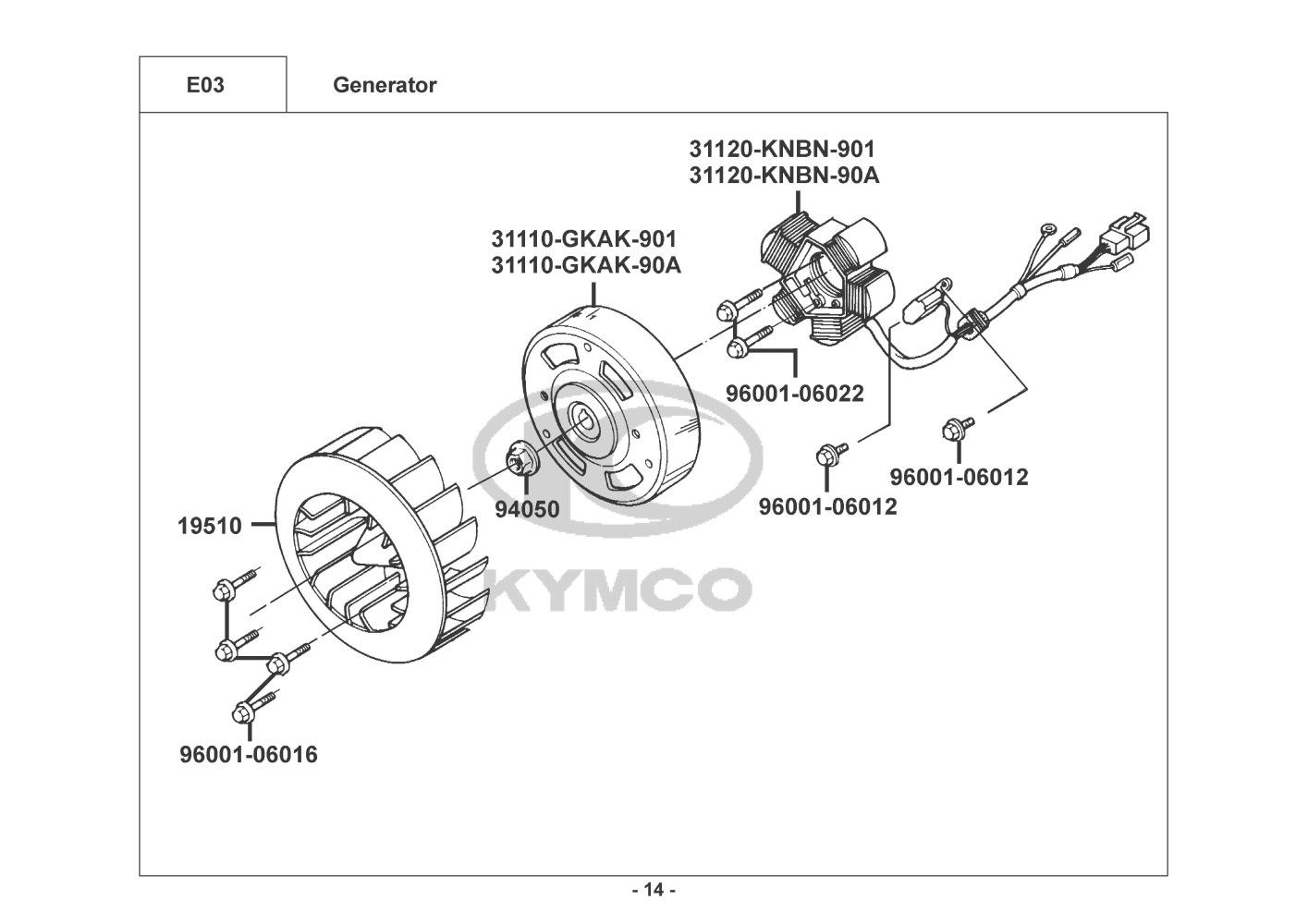 E03

Generator

31120-KNBN-901
31120-KNBN-90A

31110-GKAK-901
31110-GKAK-90A

96001-06022

96001-06012

96001-06012

94050

19510

KYMCO

96001-06016

- 14 -