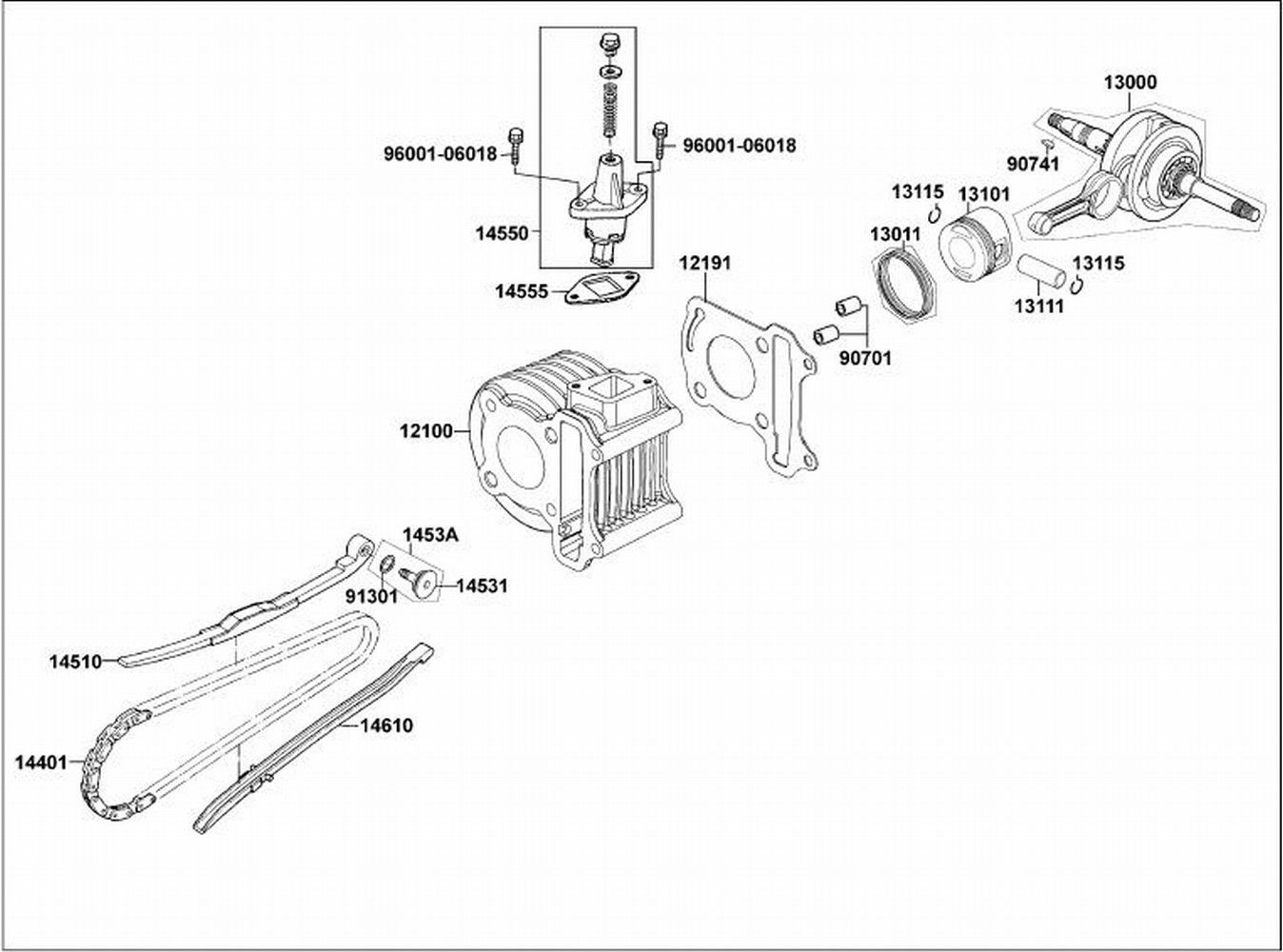 13000
96001-06018
96001-06018
90741
13115
13101
14550
13011
12191
13115
14555
13111
90701
12100
1453A
91301
14531
14510
14610
14401