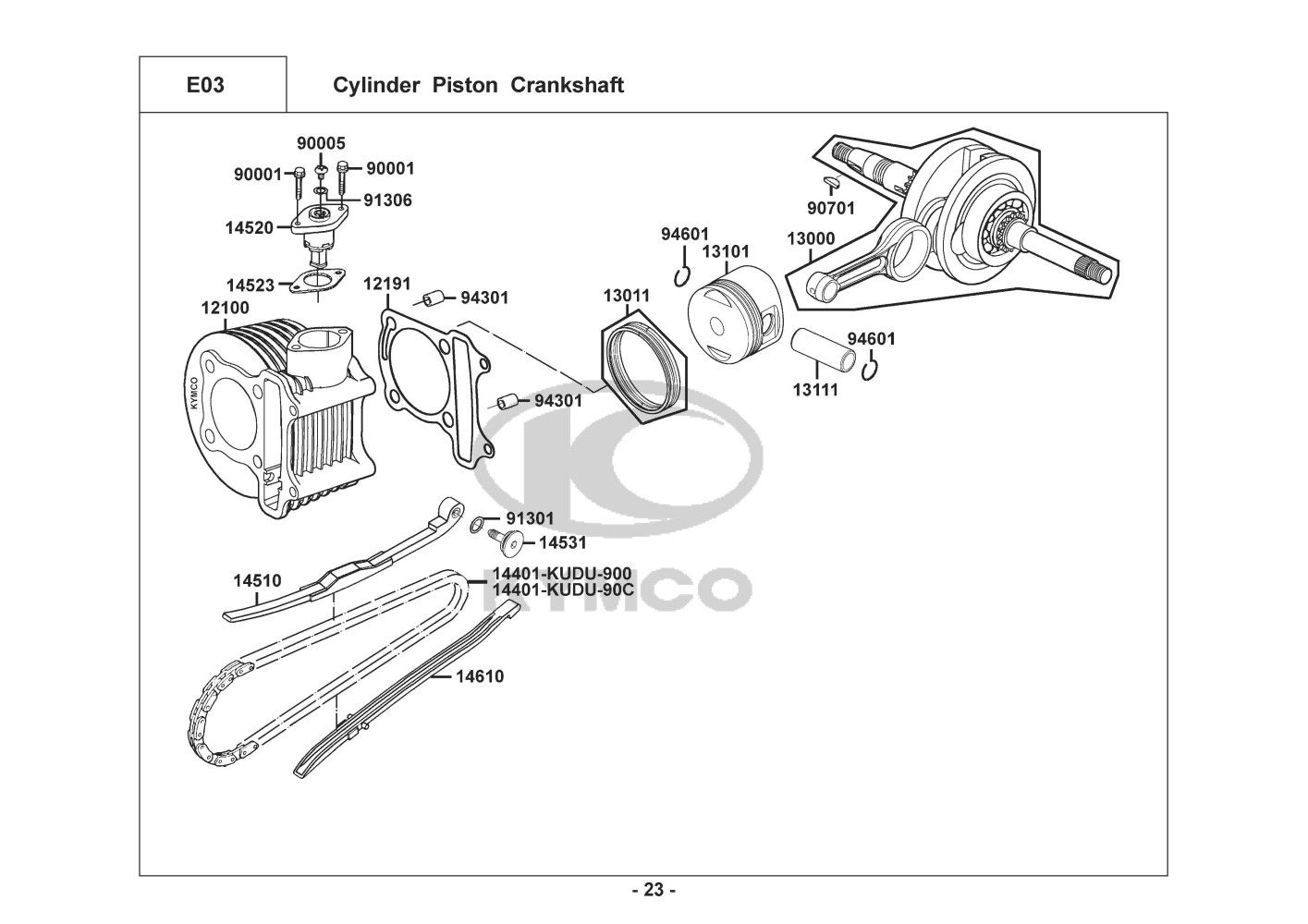 E03

Cylinder Piston Crankshaft

90005
90001
90001
91306
14520
14523
12100
KYMCO
12191
94301
94301
13011
94601
13101
13000
90701
94601
13111
91301
14531
14510
14401-KUDU-900
14401-KUDU-90C
14610
KYMCO

- 23 -