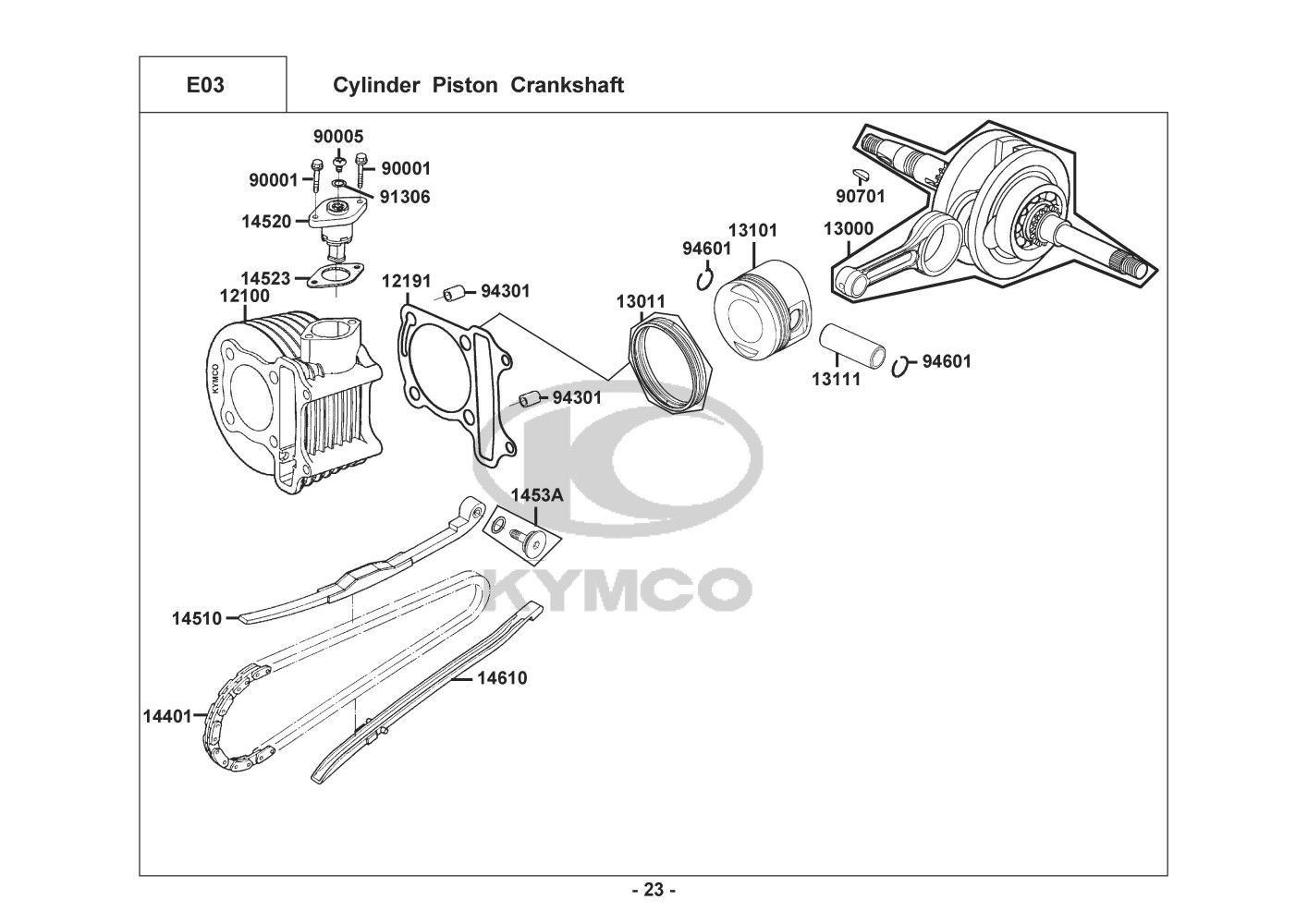 E03

Cylinder Piston Crankshaft

90005
90001
90001
91306
14520
14523
12100
KYMCO
12191
94301
94301
13011
94601
13101
90701
13000
13111
94601
1453A
KYMCO
14510
14610
14401

- 23 -