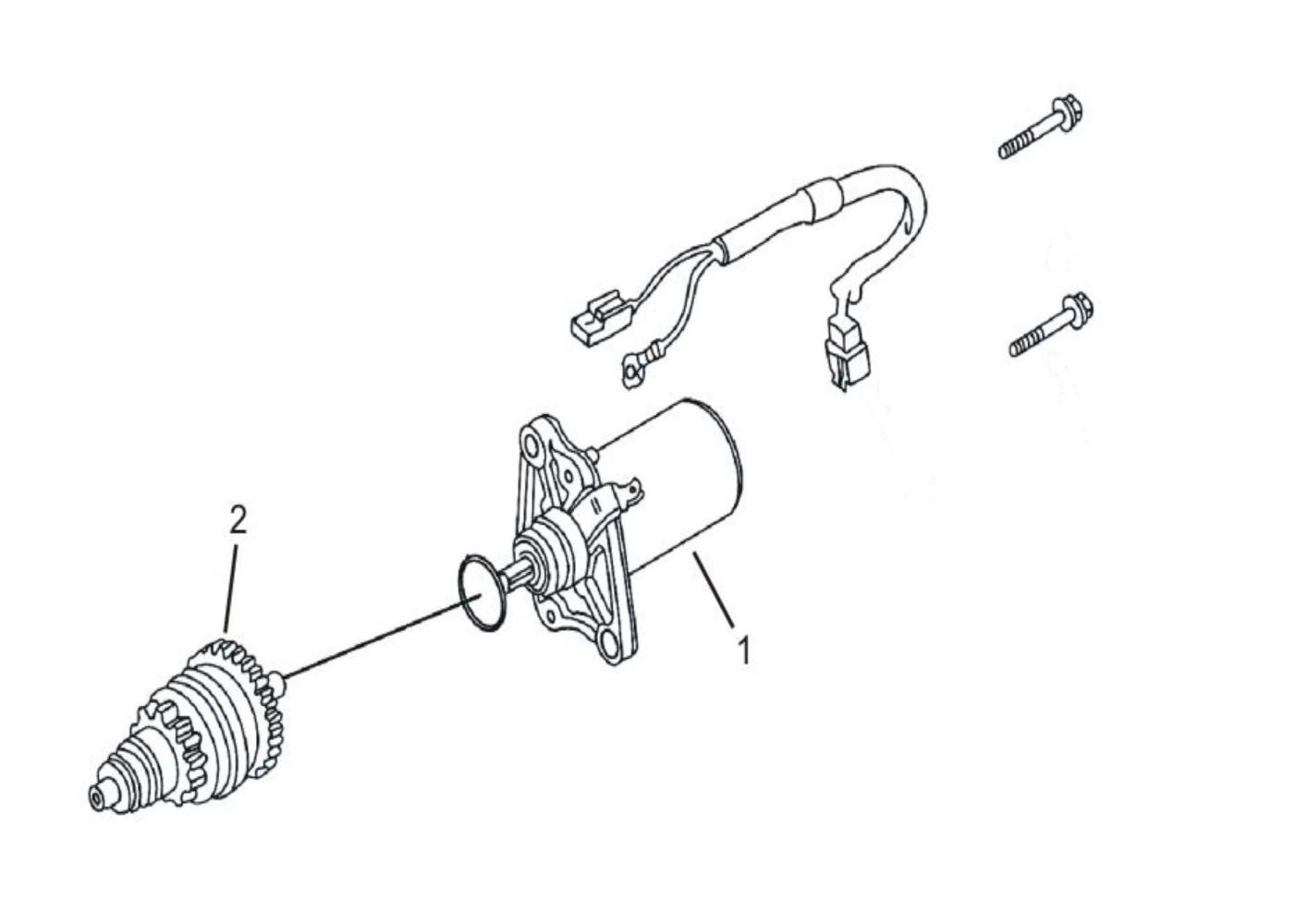 2

1