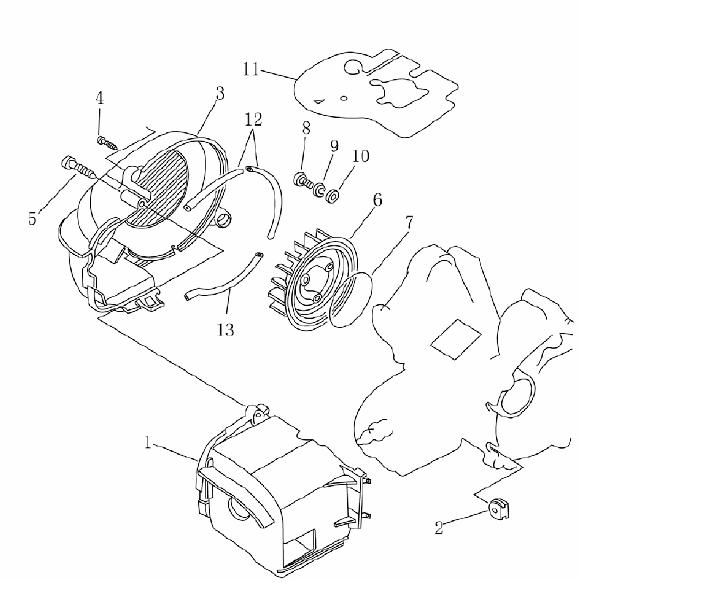 11
4
3
12
8
9
10
5
6
7
13
1
2