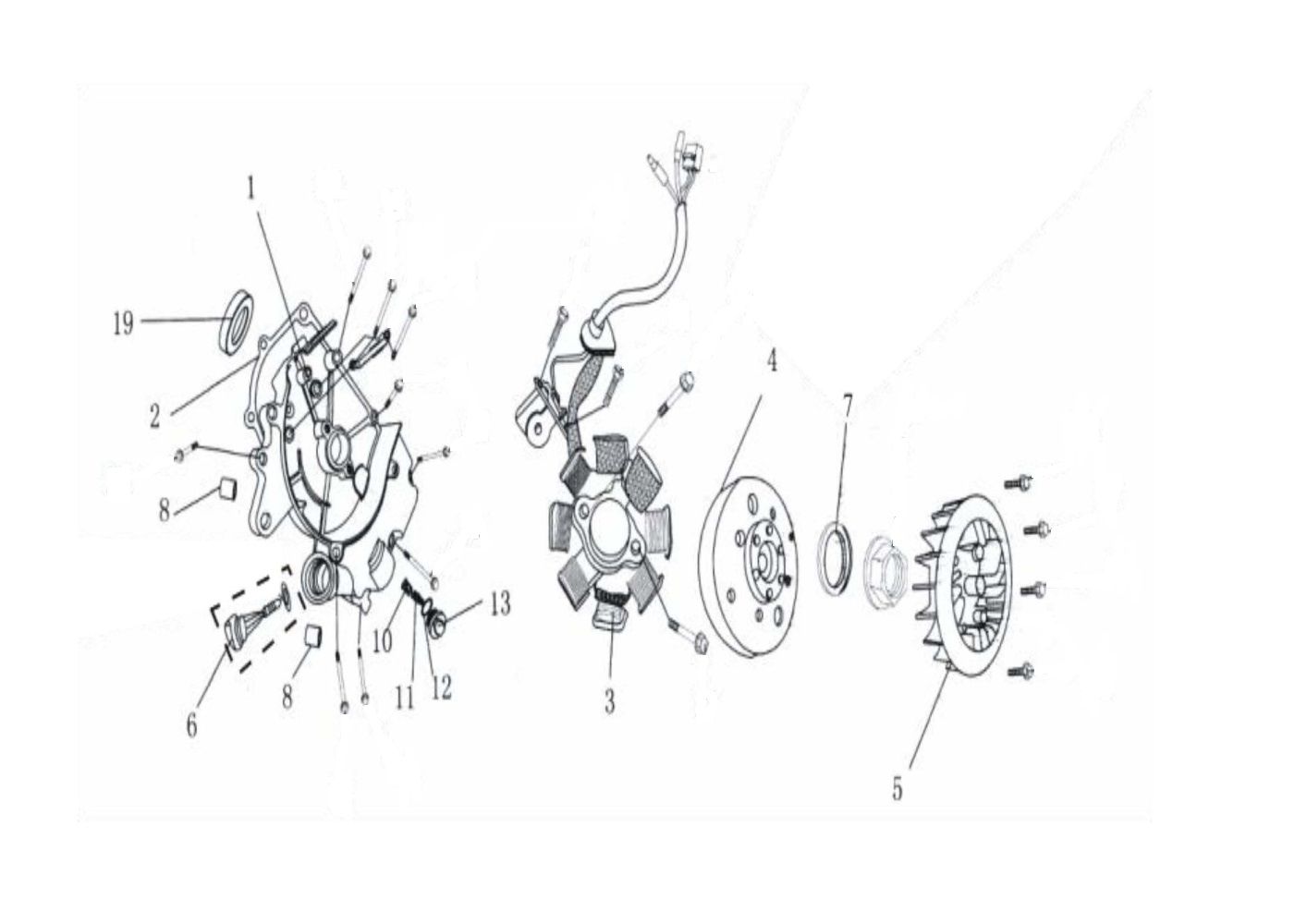 1
19
2
8
6
8
10
11
12
13
3
4
7
5