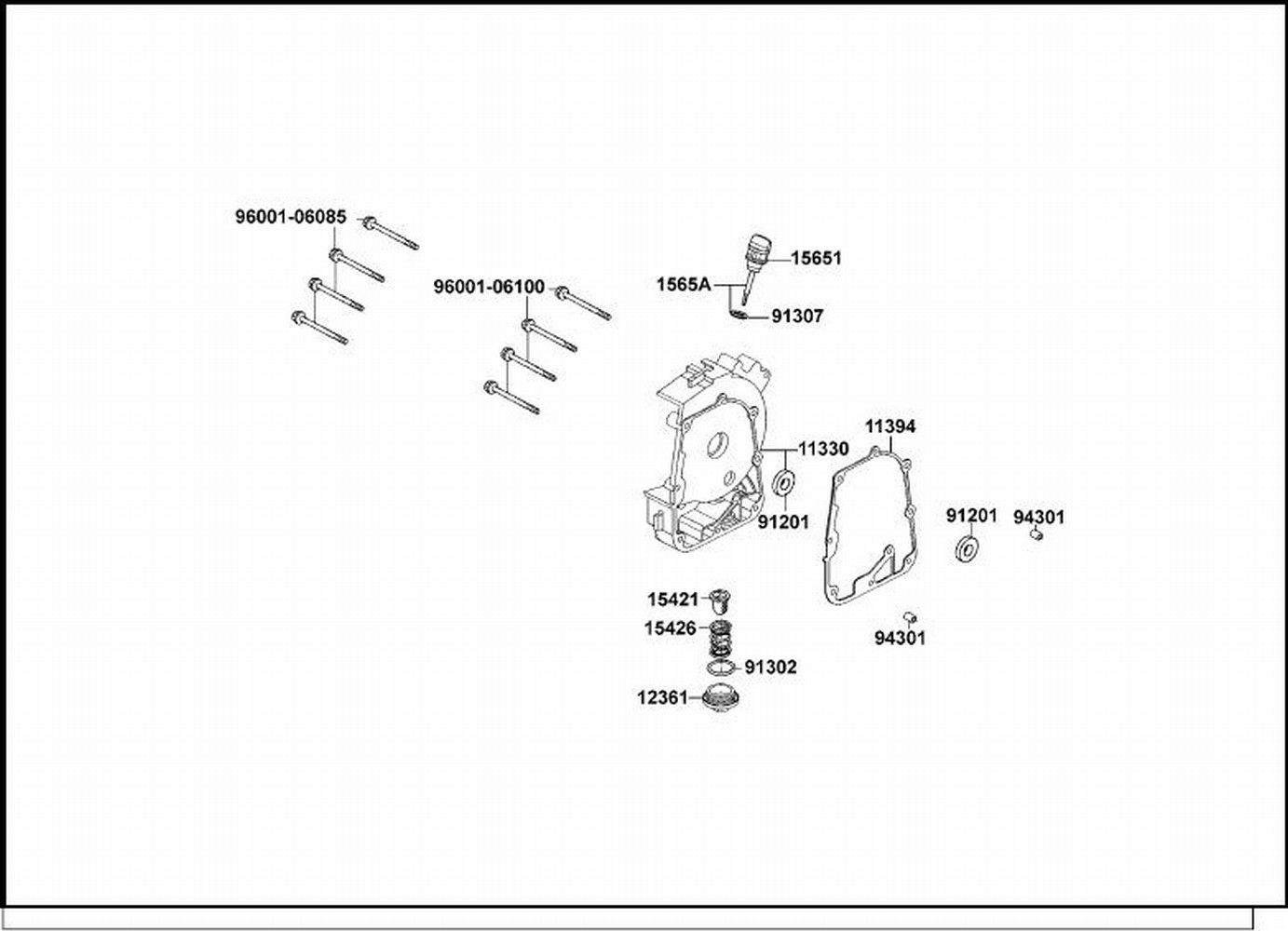 96001-06085

96001-06100

15651

1565A

91307

11330

11394

91201

91201

94301

15421

15426

94301

91302

12361