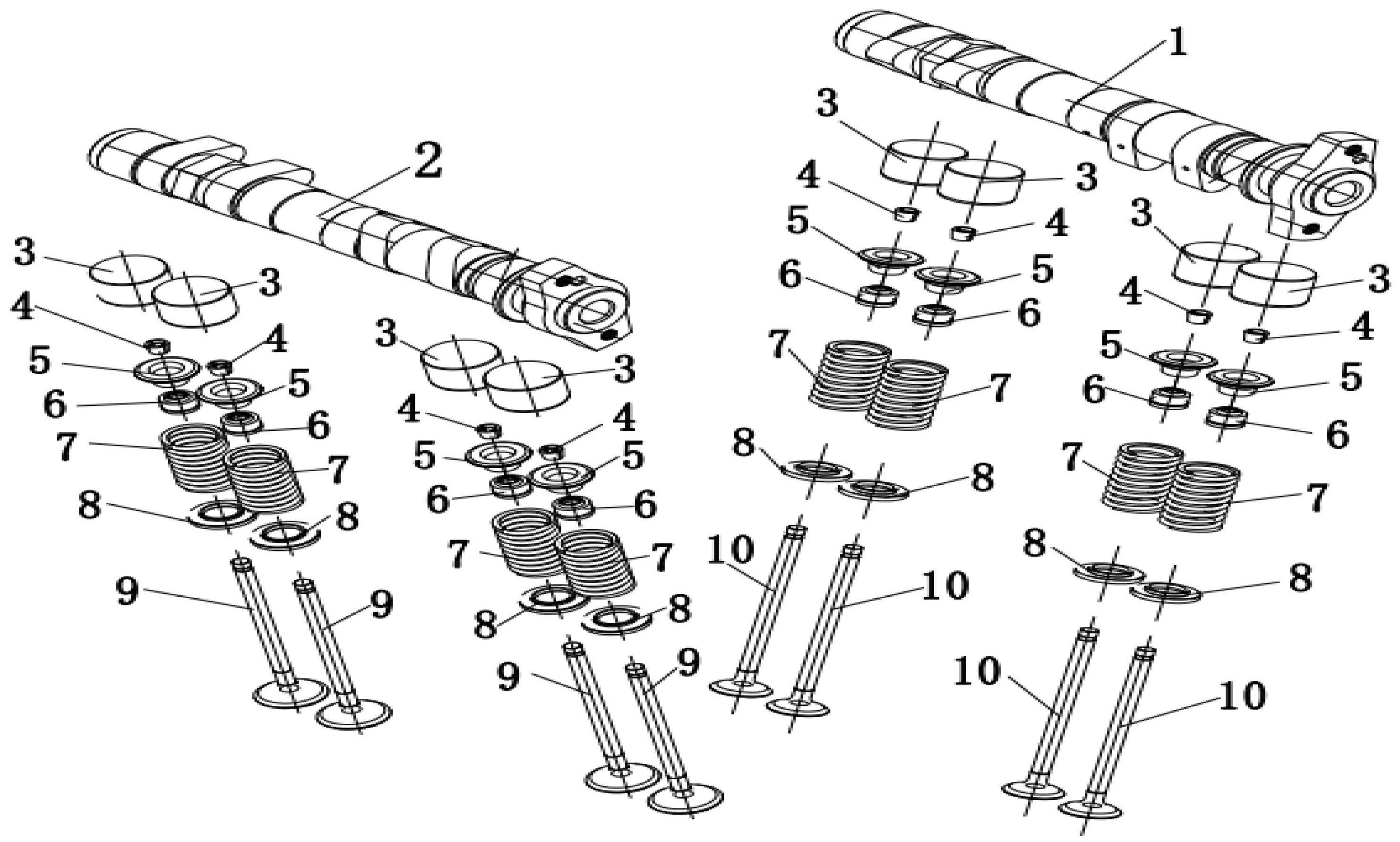 1
2
3
3
4
4
5
5
6
6
7
7
8
8
9
9
3
3
4
4
5
5
6
6
7
7
8
8
9
9
3
3
4
4
5
5
6
6
7
7
8
8
10
10
3
3
4
4
5
5
6
6
7
7
8
8
10
10