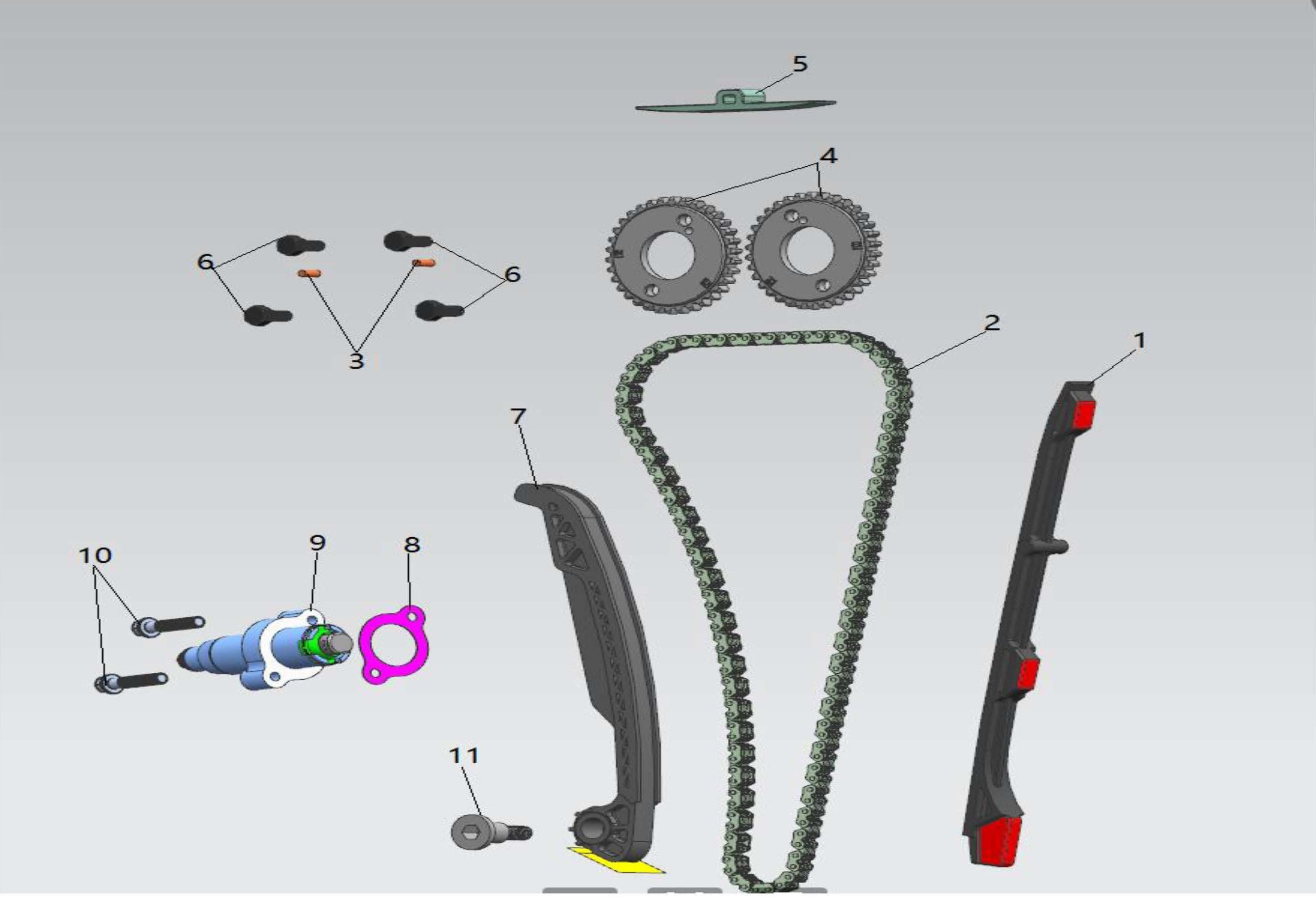 5
4
6
6
3
2
1
7
10
9
8
11