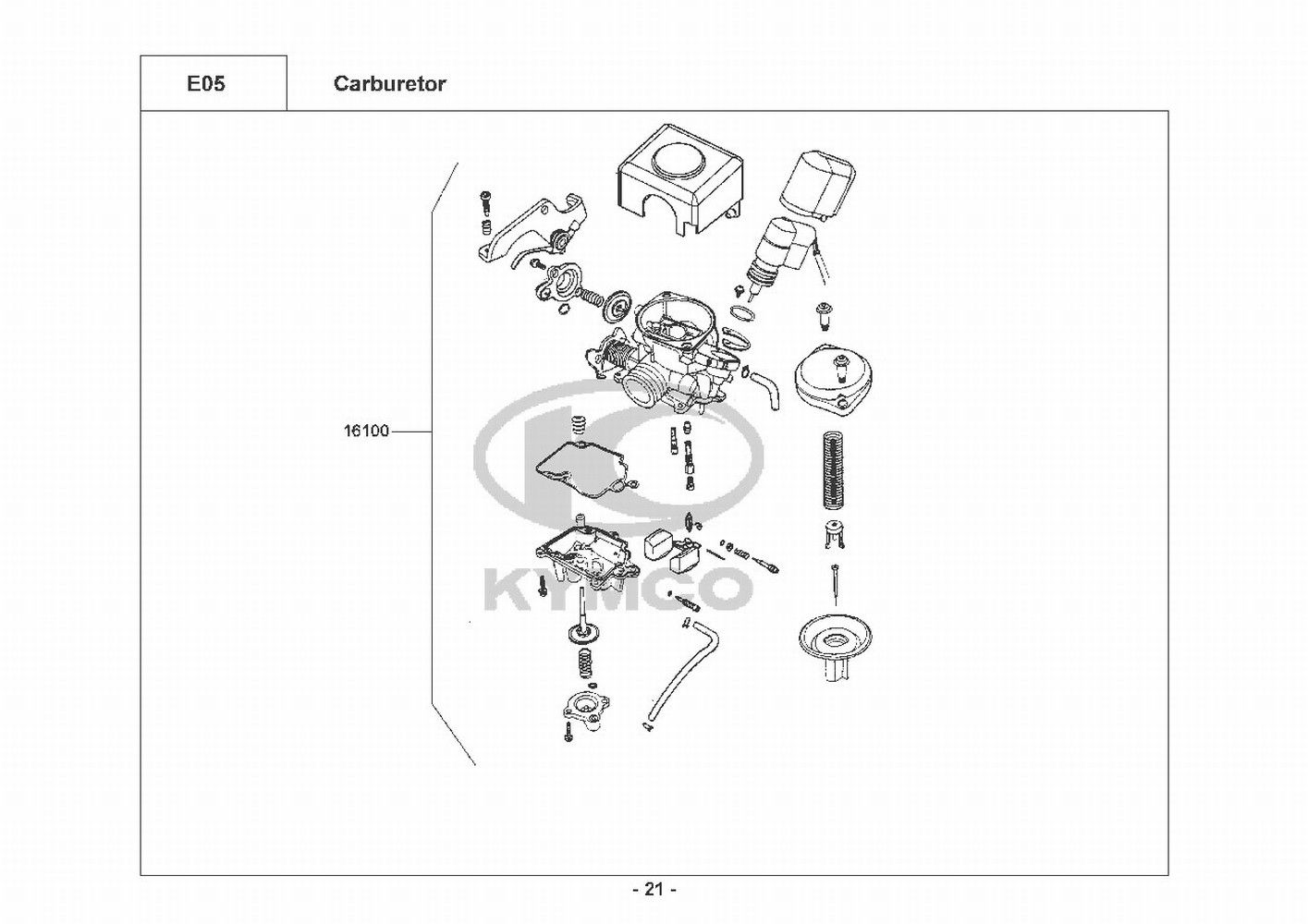 E05

Carburetor

16100

KYMCO

- 21 -