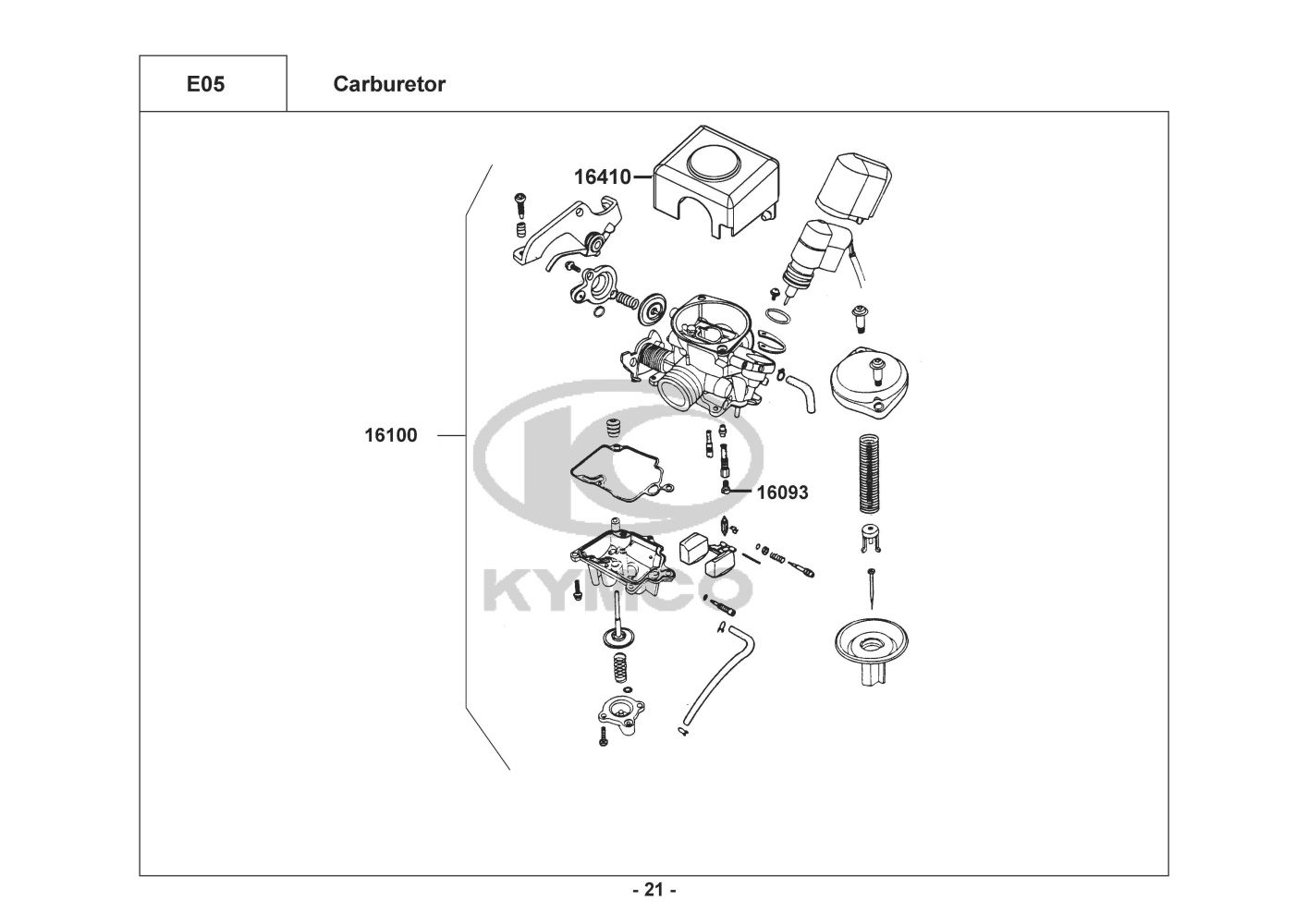 E05

Carburetor

16410

16100

16093

KYMCO

- 21 -