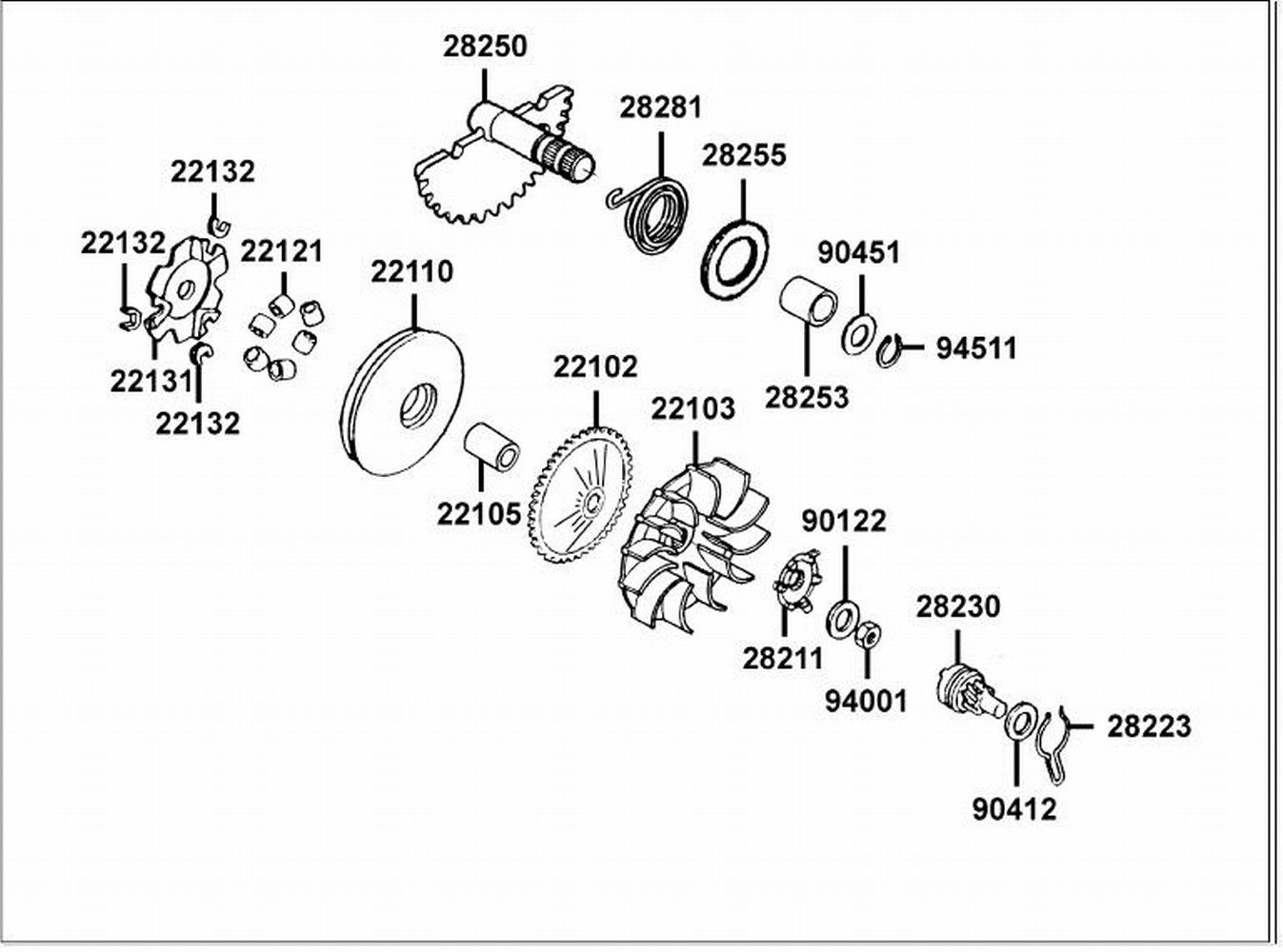 28250
28281
28255
22132
22132
22121
22110
90451
94511
22131
22132
22102
22103
28253
22105
90122
28230
28211
94001
28223
90412