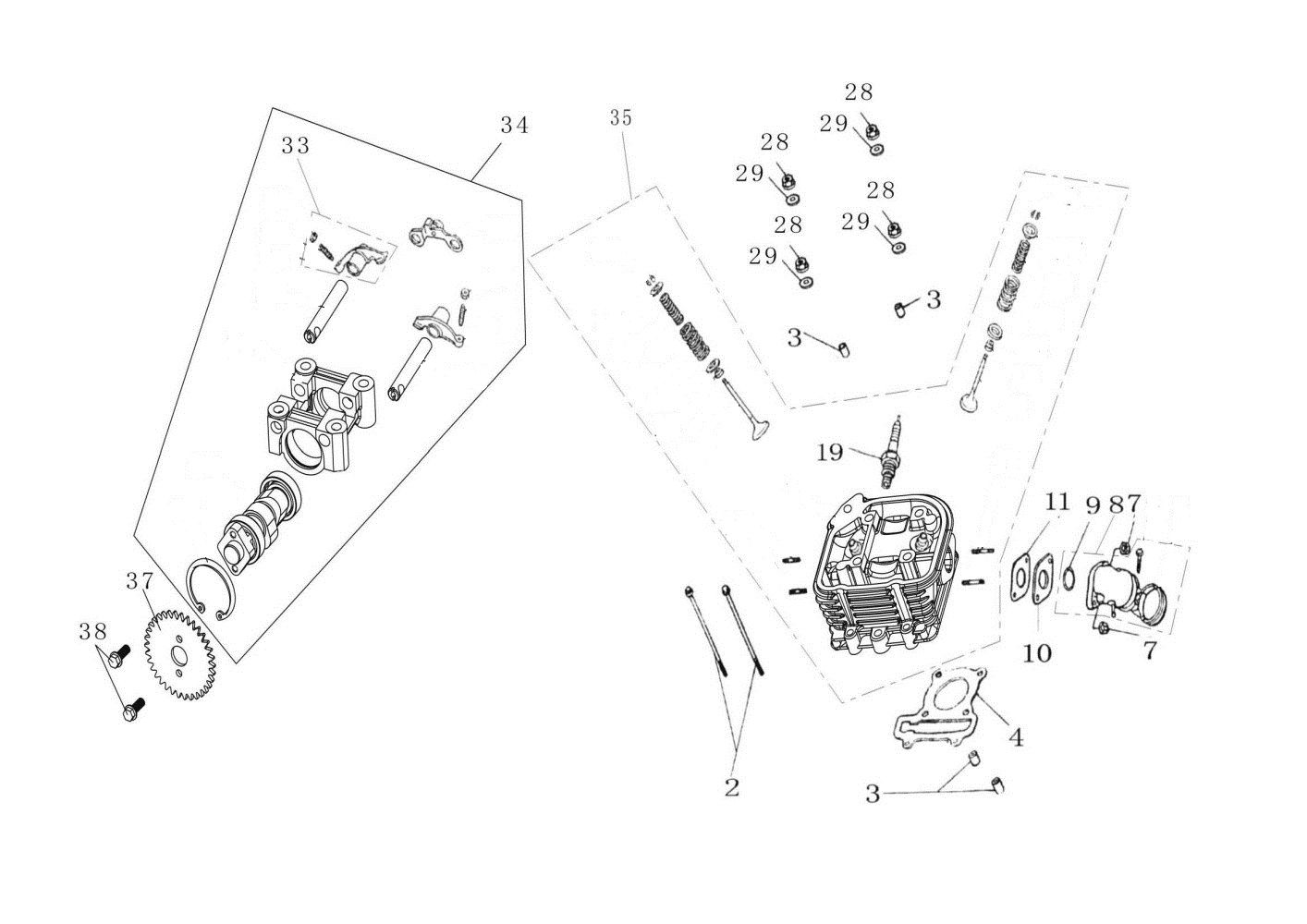 34
33
35
28
29
28
29
28
29
28
29
3
3
19
11
9
8
7
10
7
37
38
2
4
3