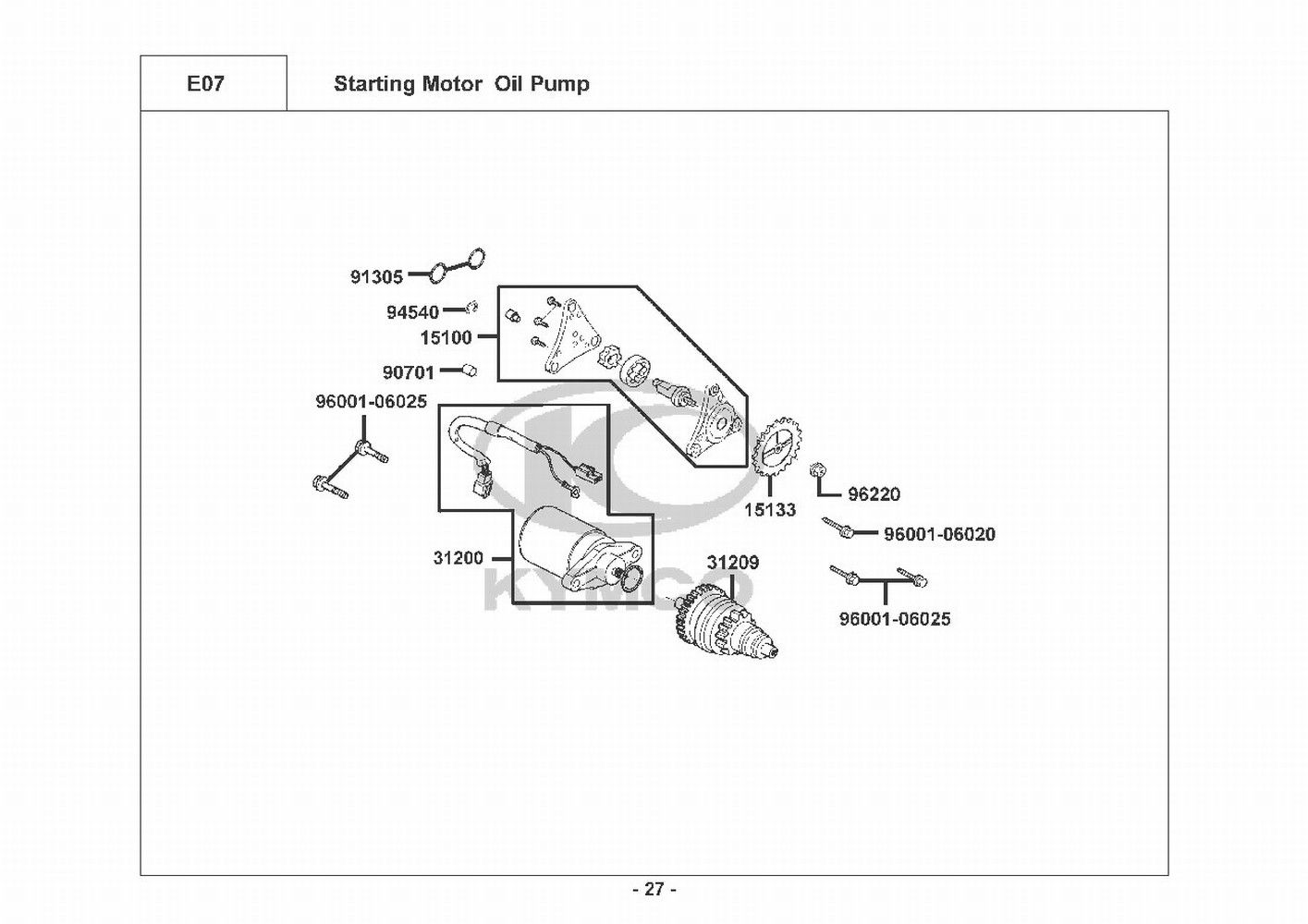 E07

Starting Motor Oil Pump

91305
94540
15100
90701
96001-06025
31200
31209
15133
96220
96001-06020
96001-06025

KYMCO

- 27 -