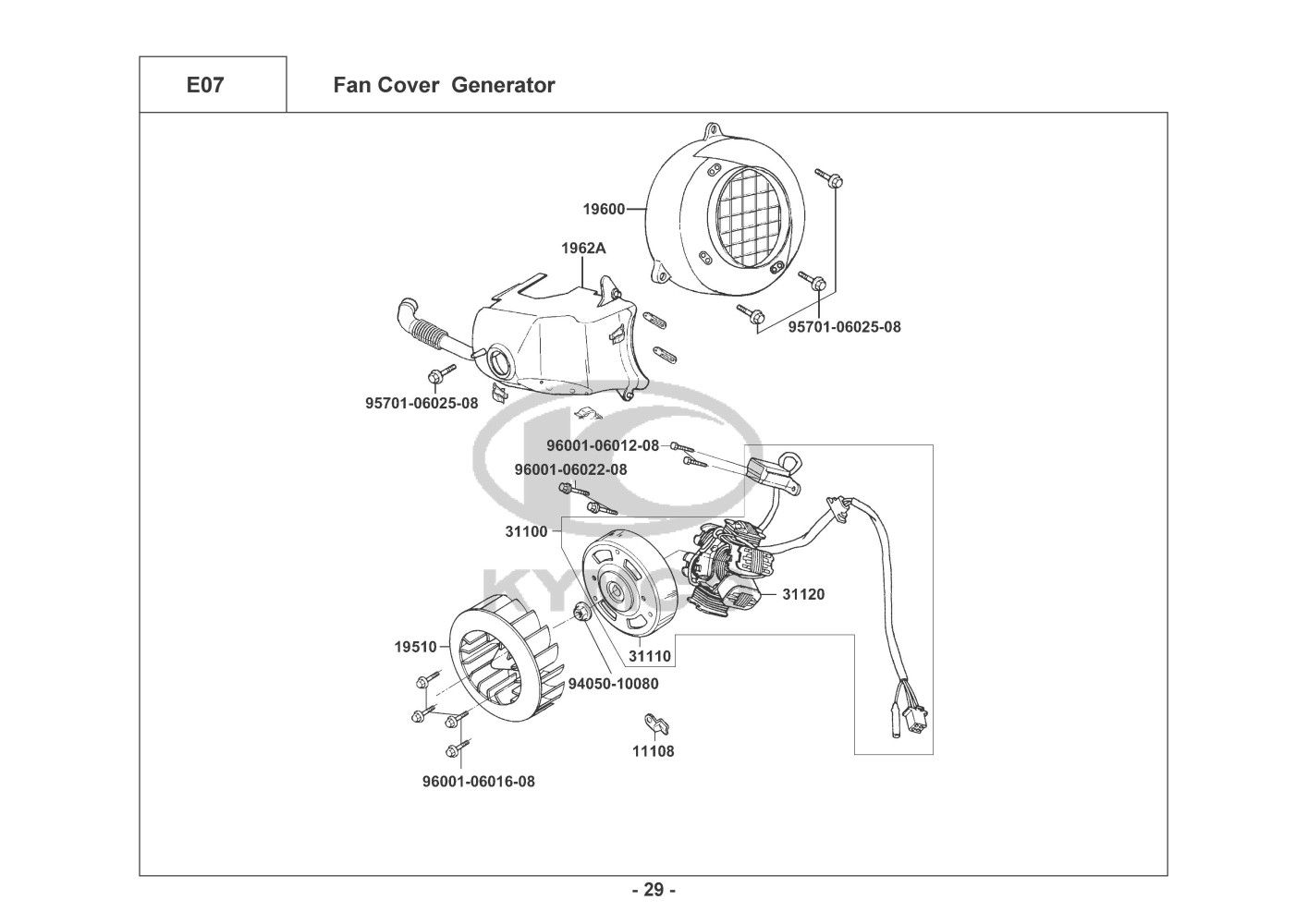 E07

Fan Cover Generator

19600

1962A

95701-06025-08

95701-06025-08

96001-06012-08

96001-06022-08

31100

31120

19510

31110

94050-10080

11108

96001-06016-08

KYMCO

- 29 -