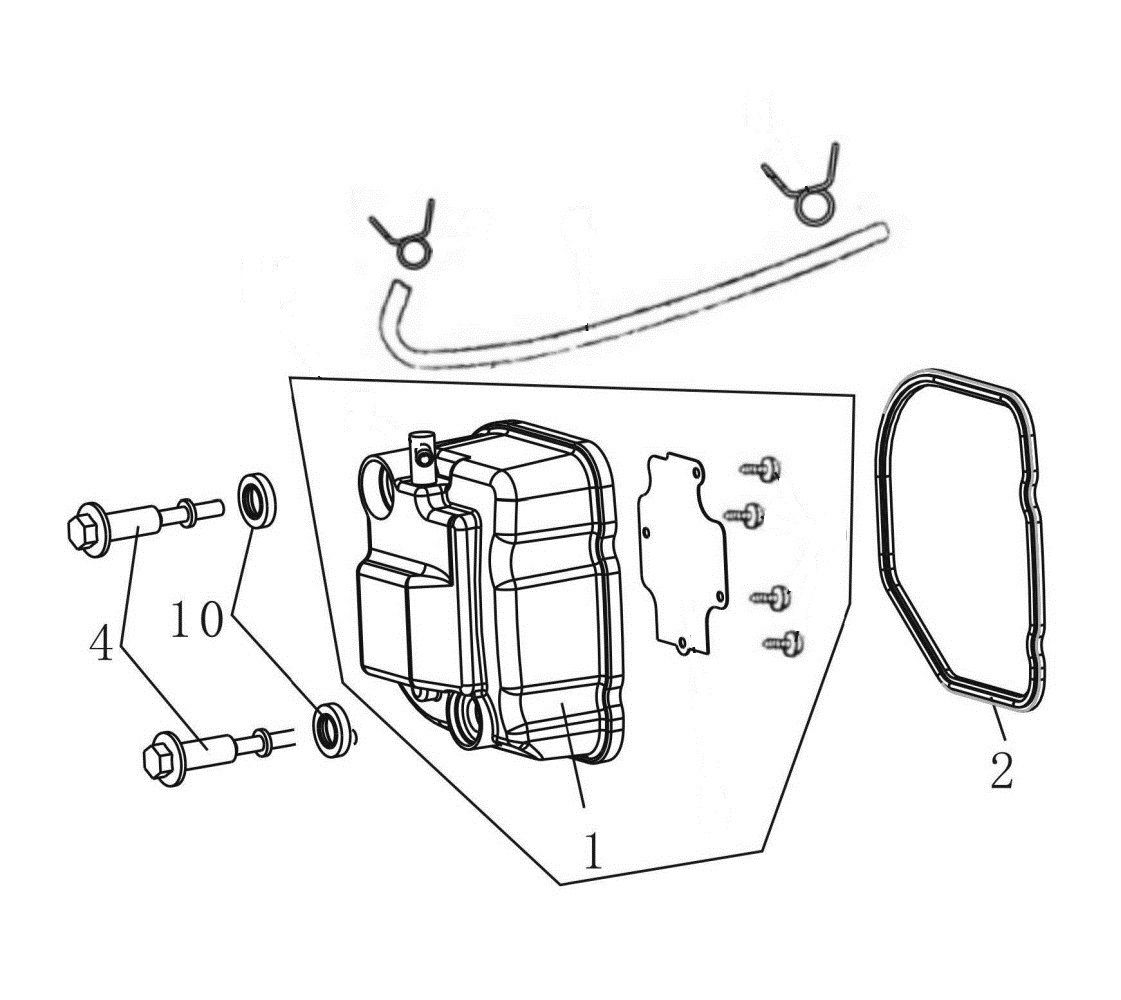 4
10
1
2