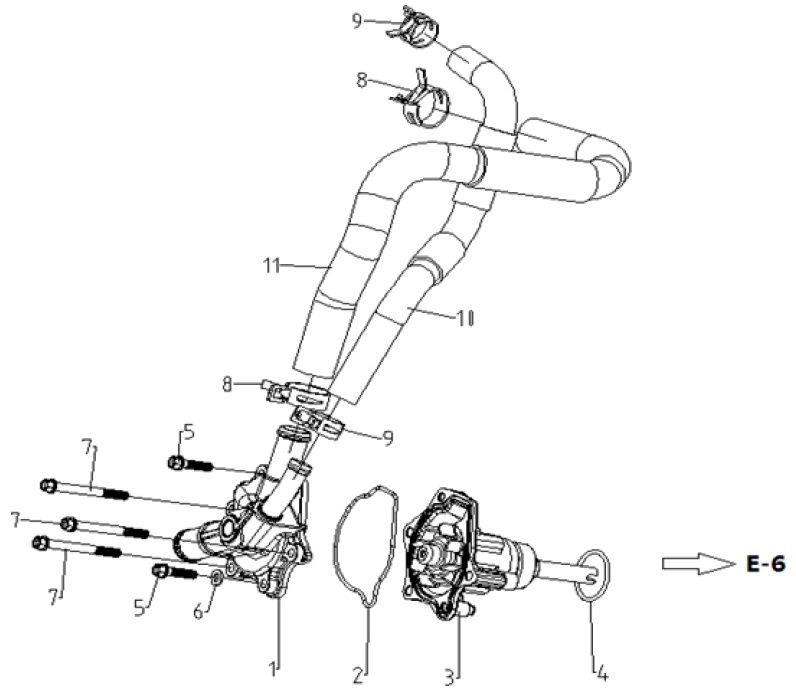 9
8
11
10
8
9
5
7
7
7
5
6
1
2
3
4
E-6