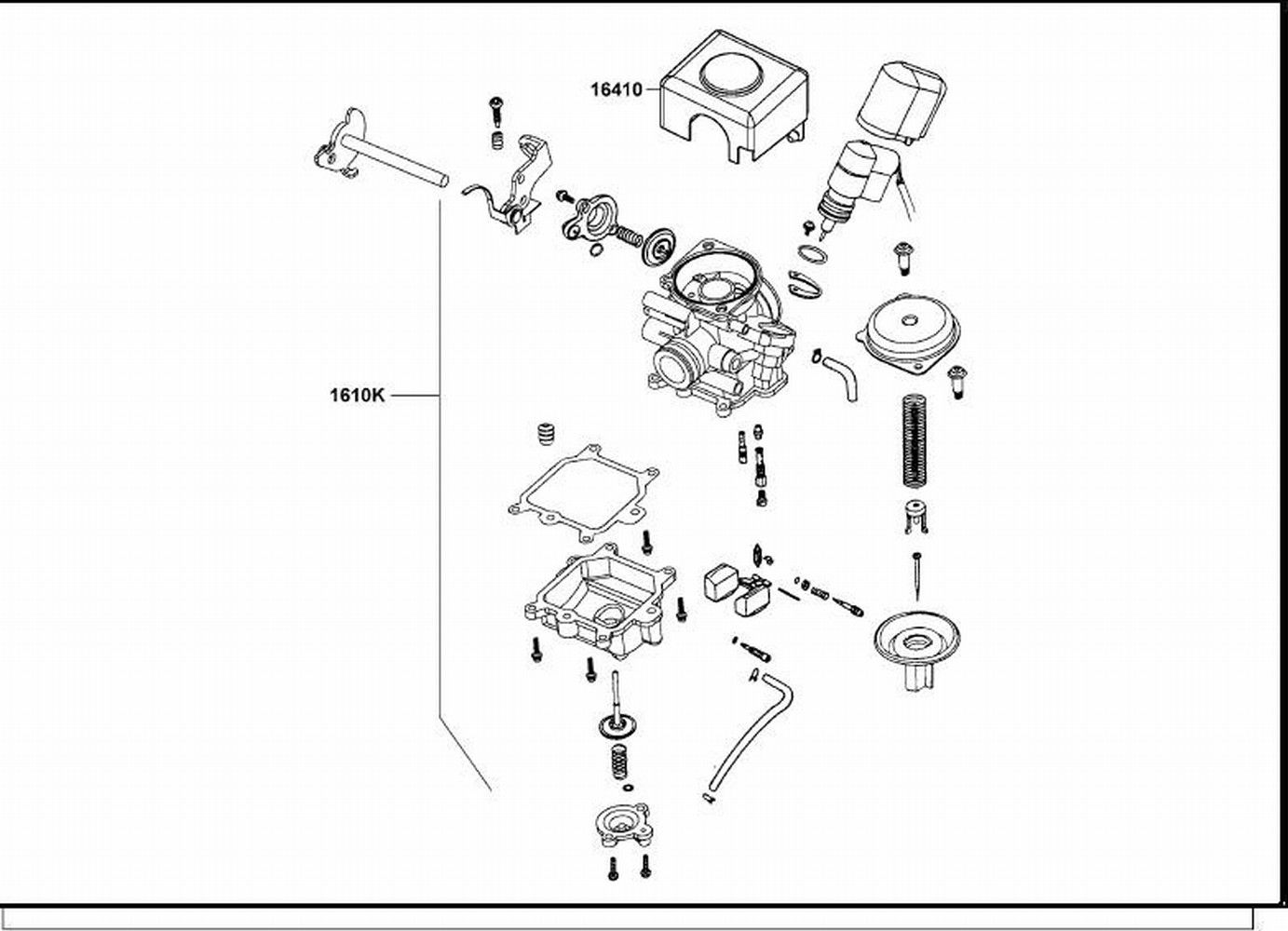 16410

1610K