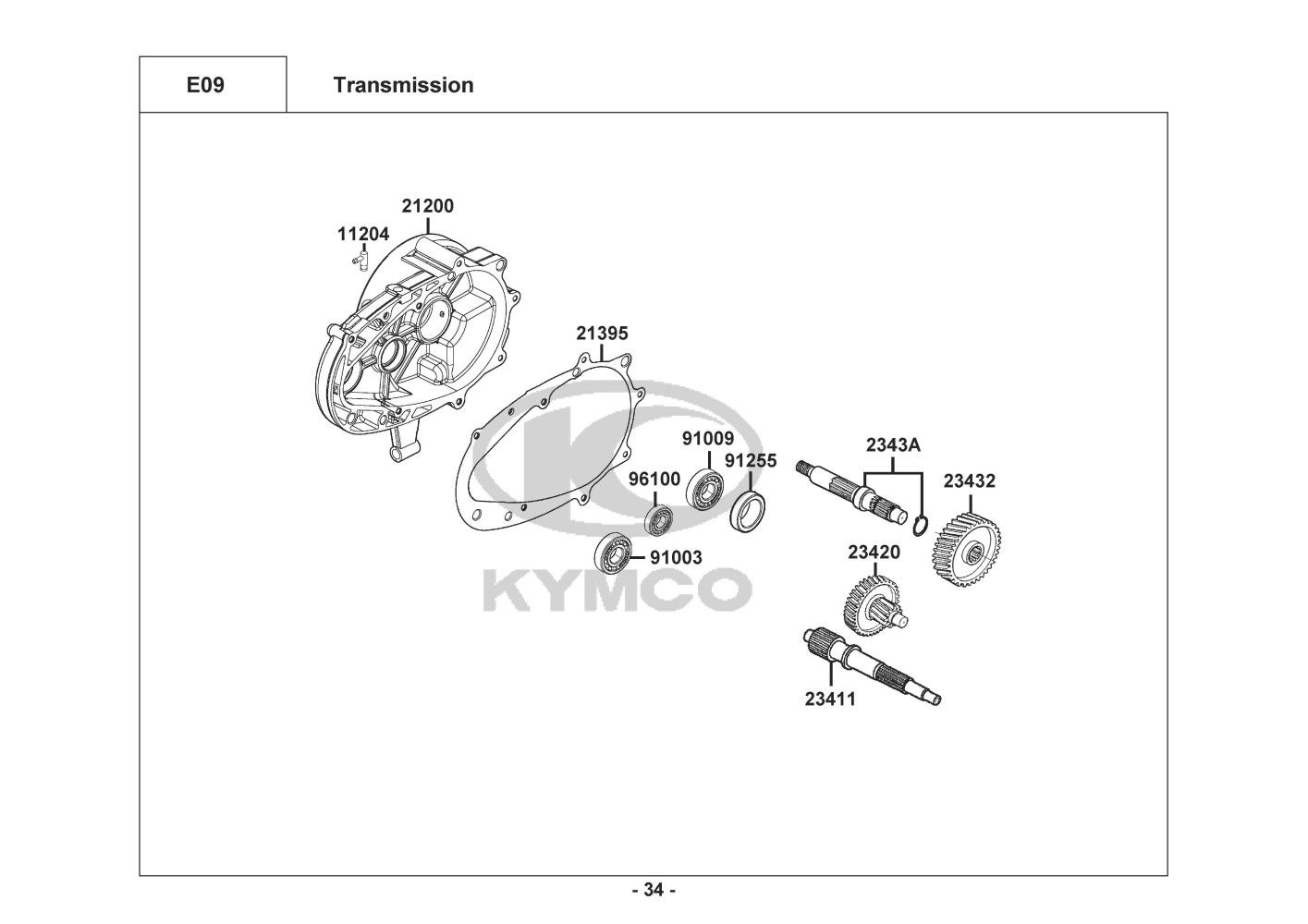 E09

Transmission

21200

11204

21395

91009

91255

96100

91003

2343A

23432

23420

23411

KYMCO

- 34 -