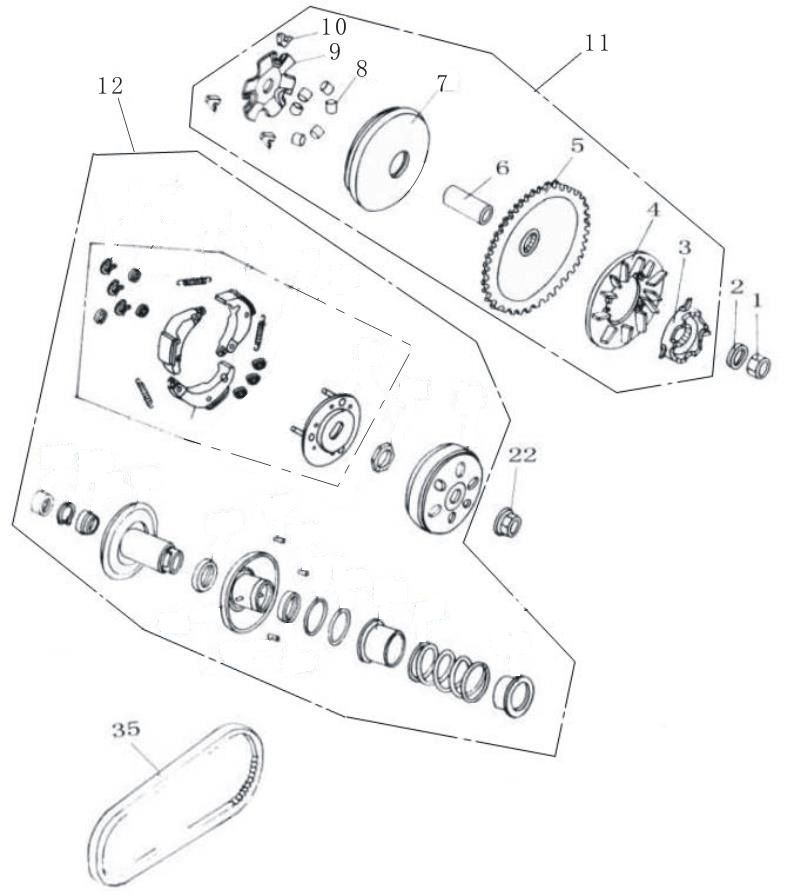 10
9
8
11
12
7
6
5
4
3
2
1
22
35