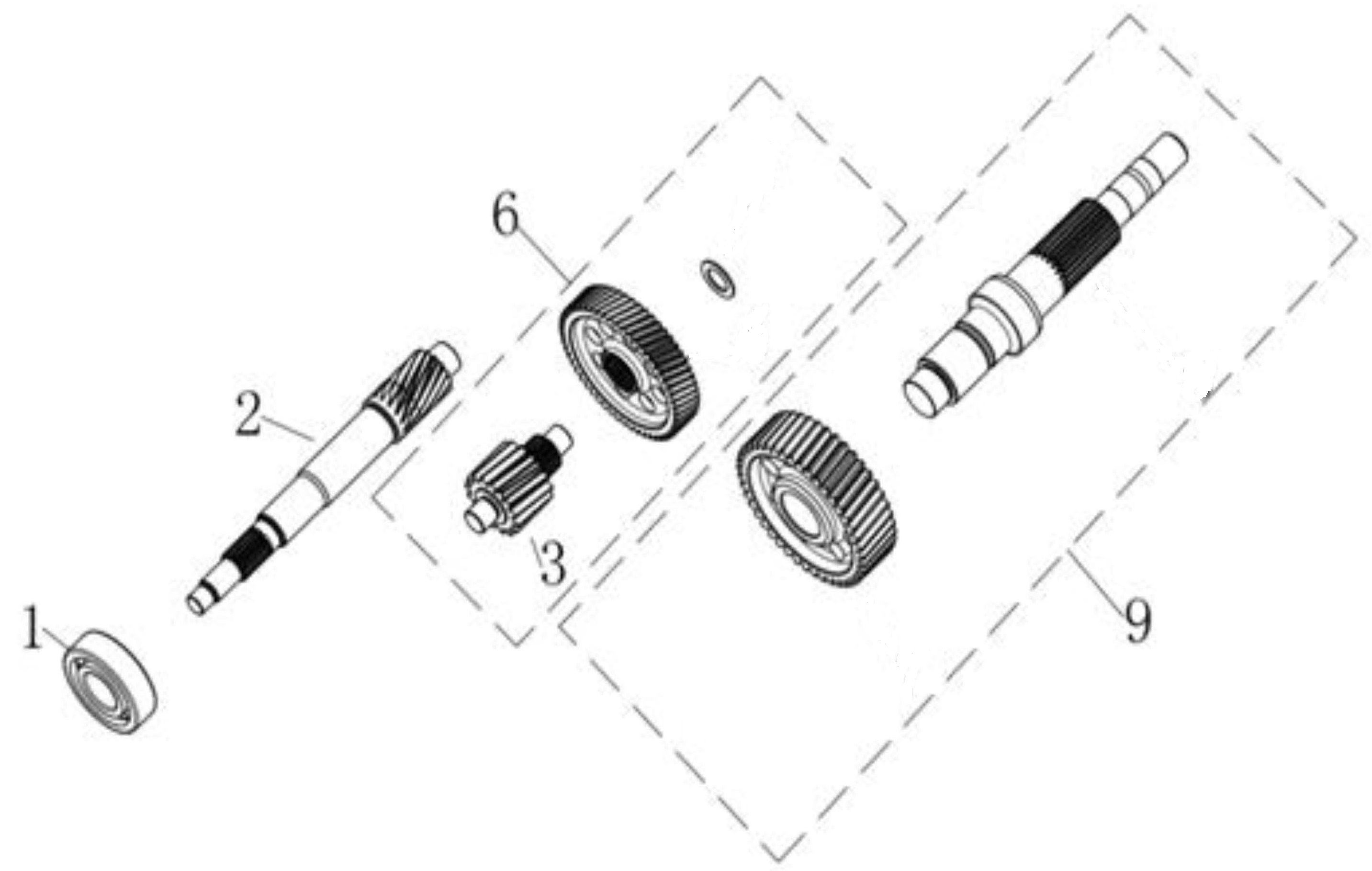 6
2
3
9
1