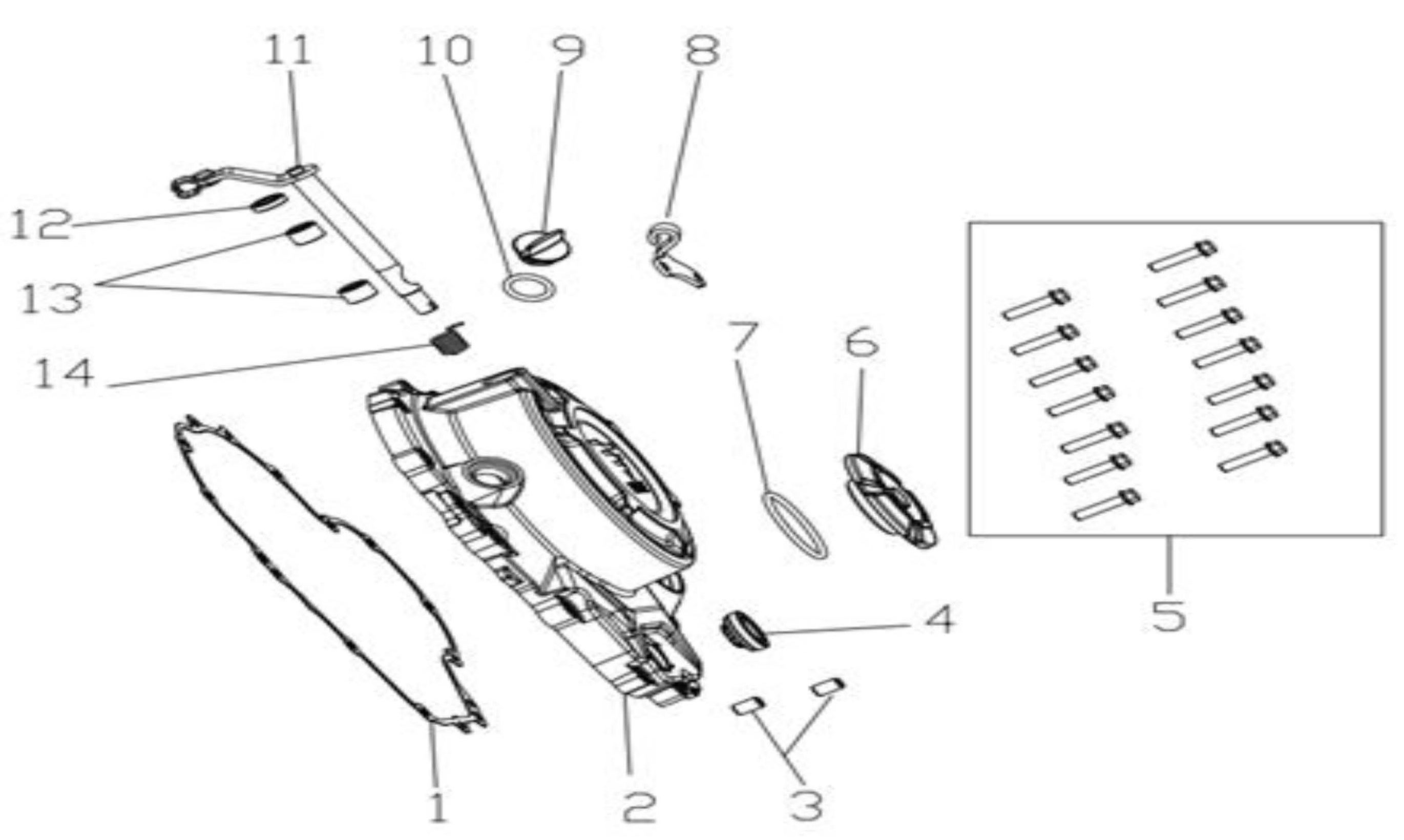 11
10
9
8
12
13
14
7
6
5
4
1
2
3