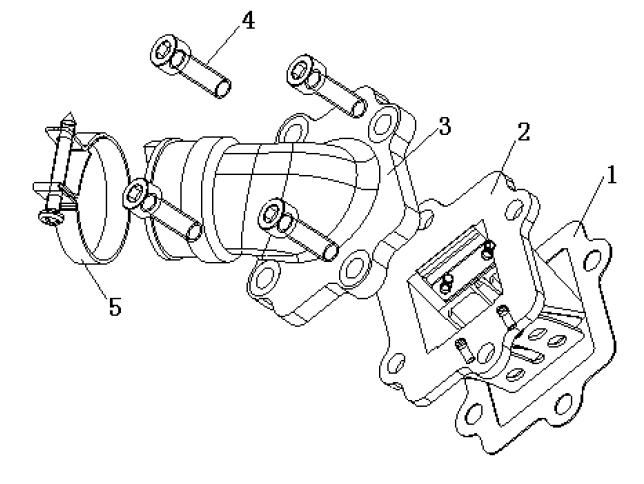 4
3
2
1
5