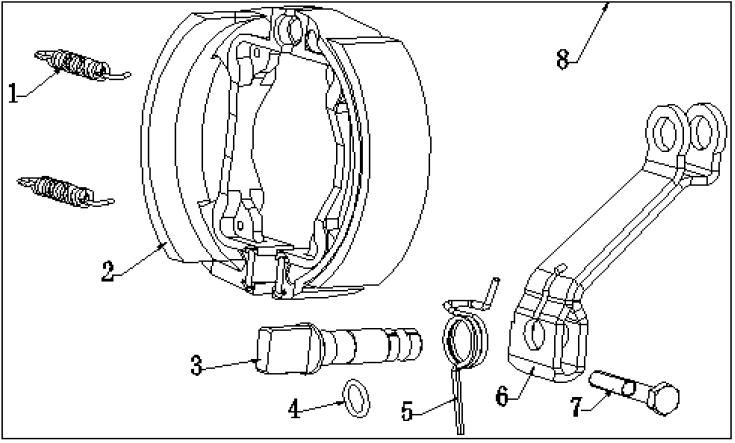 8
1
2
3
4
5
6
7