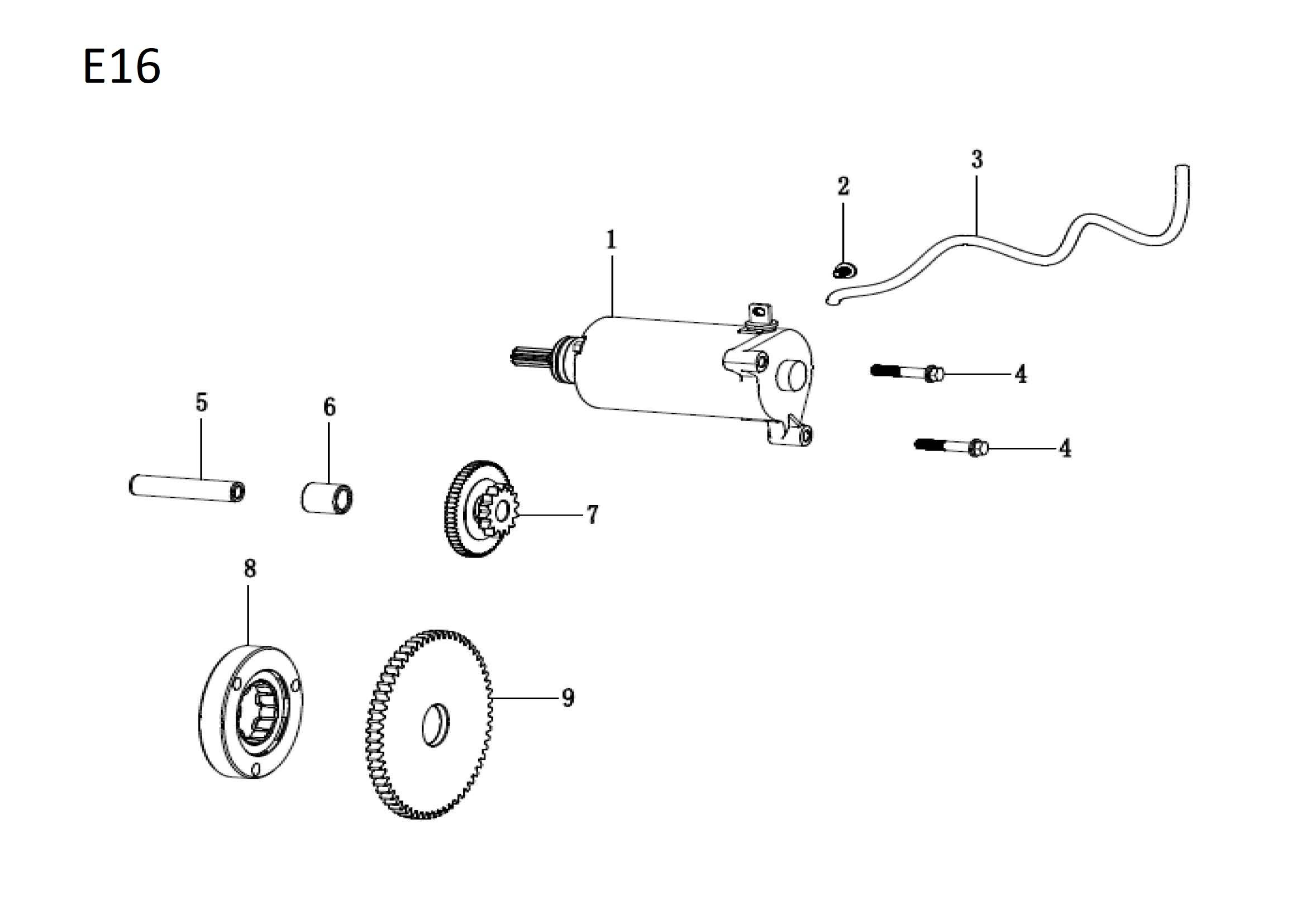 E16

3
2
1
4
4
5
6
7
8
9