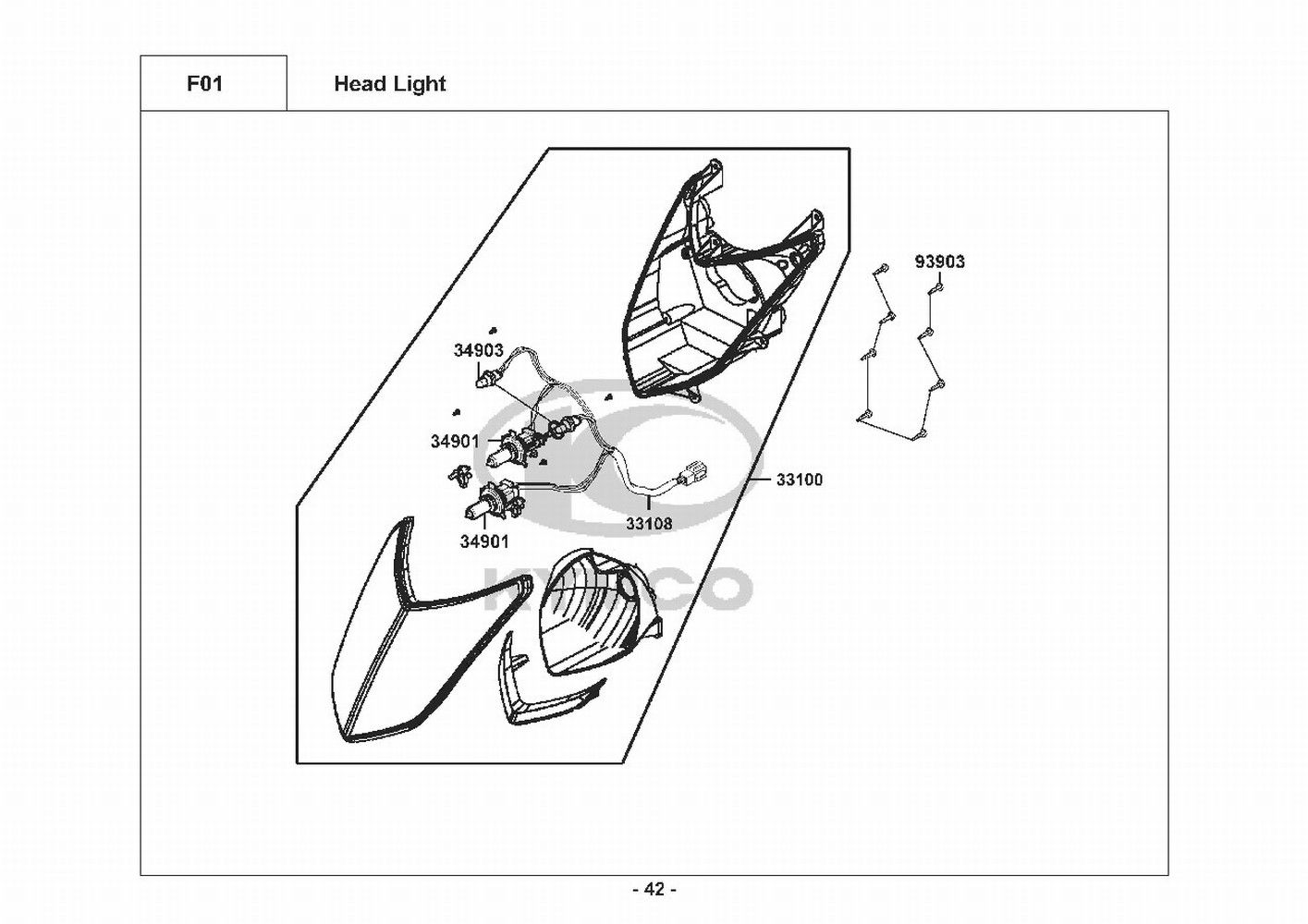 F01

Head Light

93903

34903

34901

33100

33108

34901

KYMCO

- 42 -