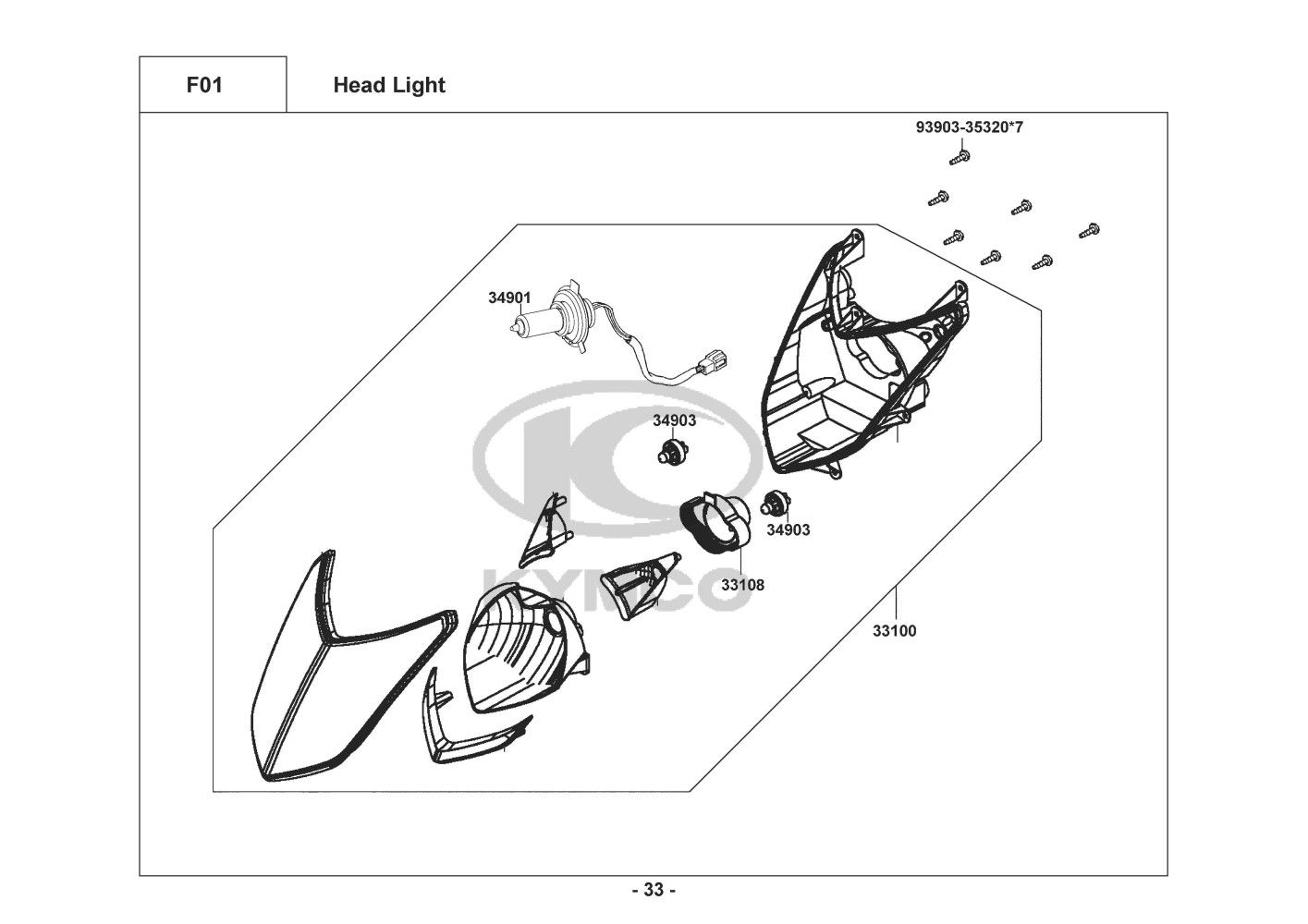 F01

Head Light

93903-35320*7

34901

34903

34903

33108

33100

KYMCO

- 33 -