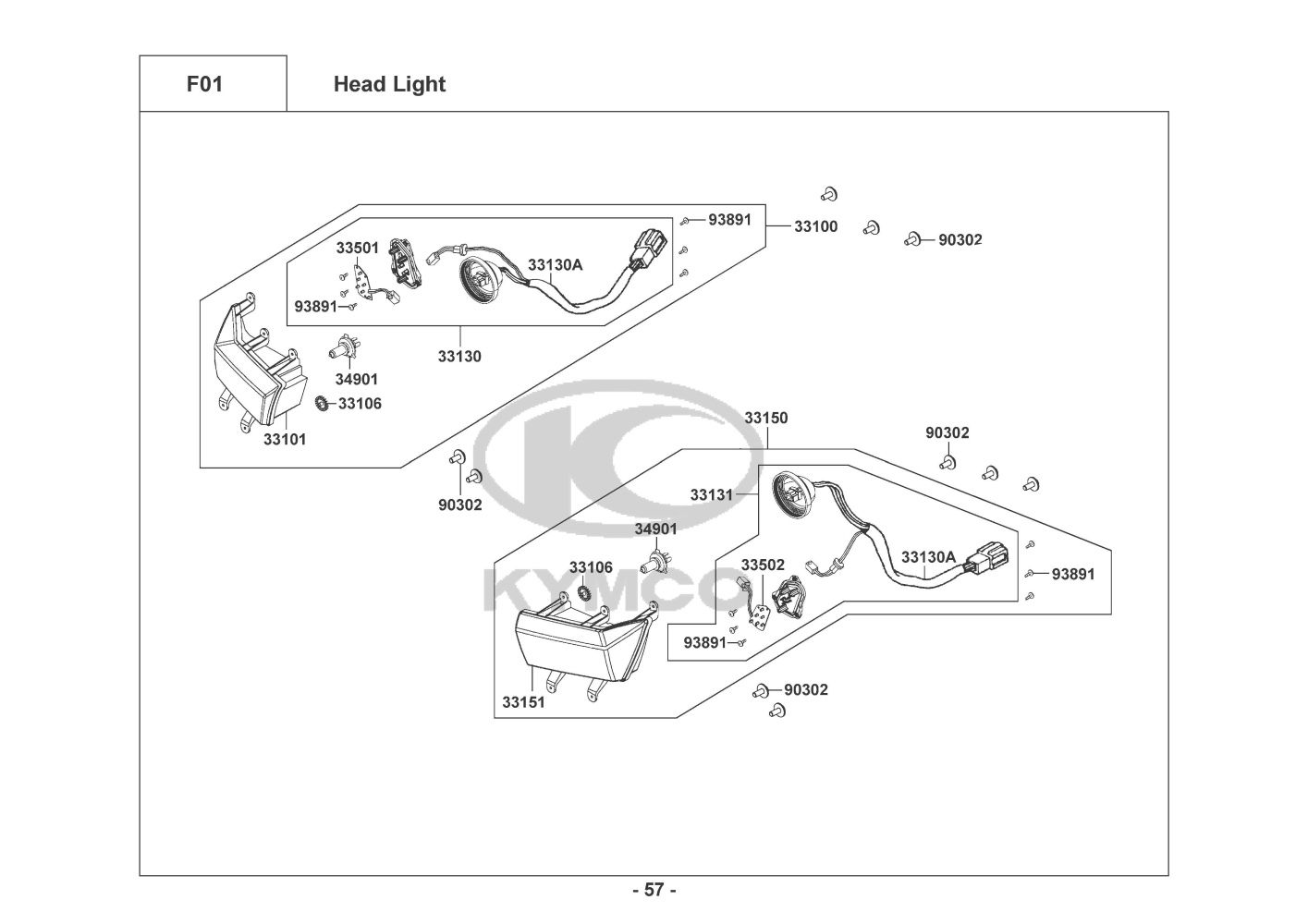 F01

Head Light

93891
33100
90302
33501
33130A
93891
33130
34901
33106
33101
33150
90302
90302
33131
34901
33106
33502
33130A
93891
93891
33151
90302

KYMCO

- 57 -