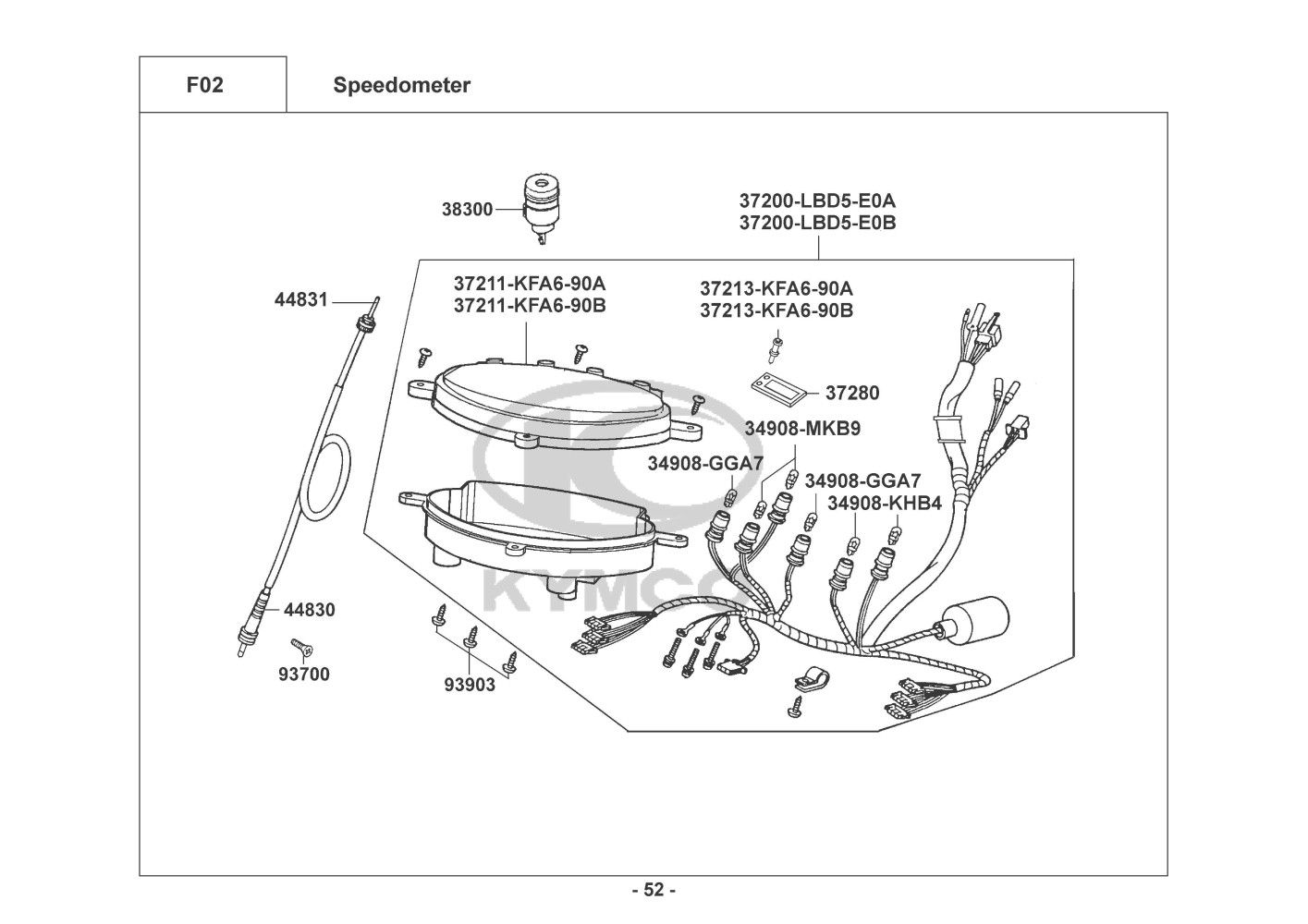 F02

Speedometer

38300

37200-LBD5-E0A
37200-LBD5-E0B

44831

37211-KFA6-90A
37211-KFA6-90B

37213-KFA6-90A
37213-KFA6-90B

37280

34908-MKB9

34908-GGA7

34908-GGA7
34908-KHB4

KYMCO

44830

93700

93903

- 52 -