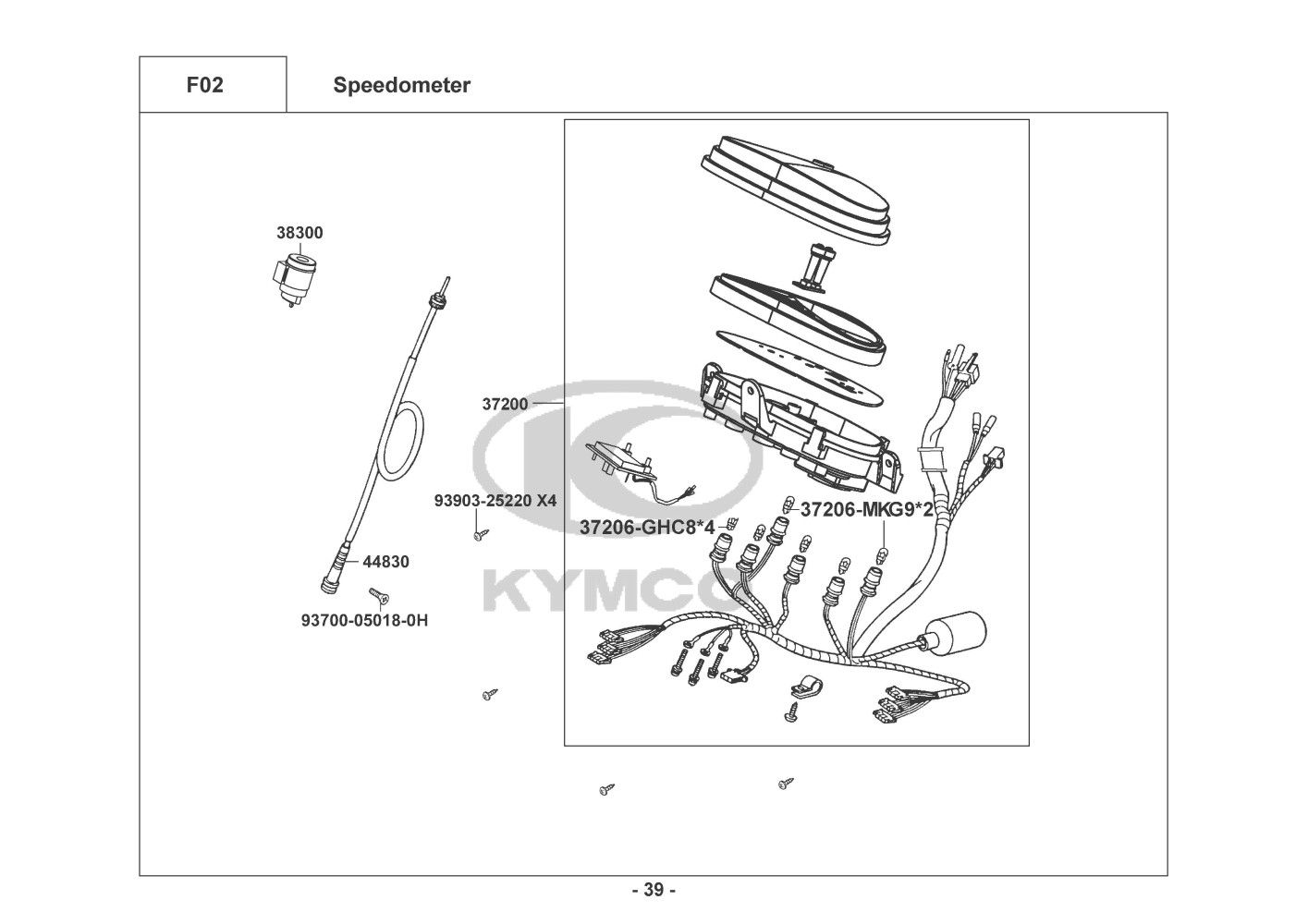 F02

Speedometer

38300

37200

93903-25220 X4

37206-GHC8*4

37206-MKG9*2

44830

93700-05018-0H

KYMCO

- 39 -