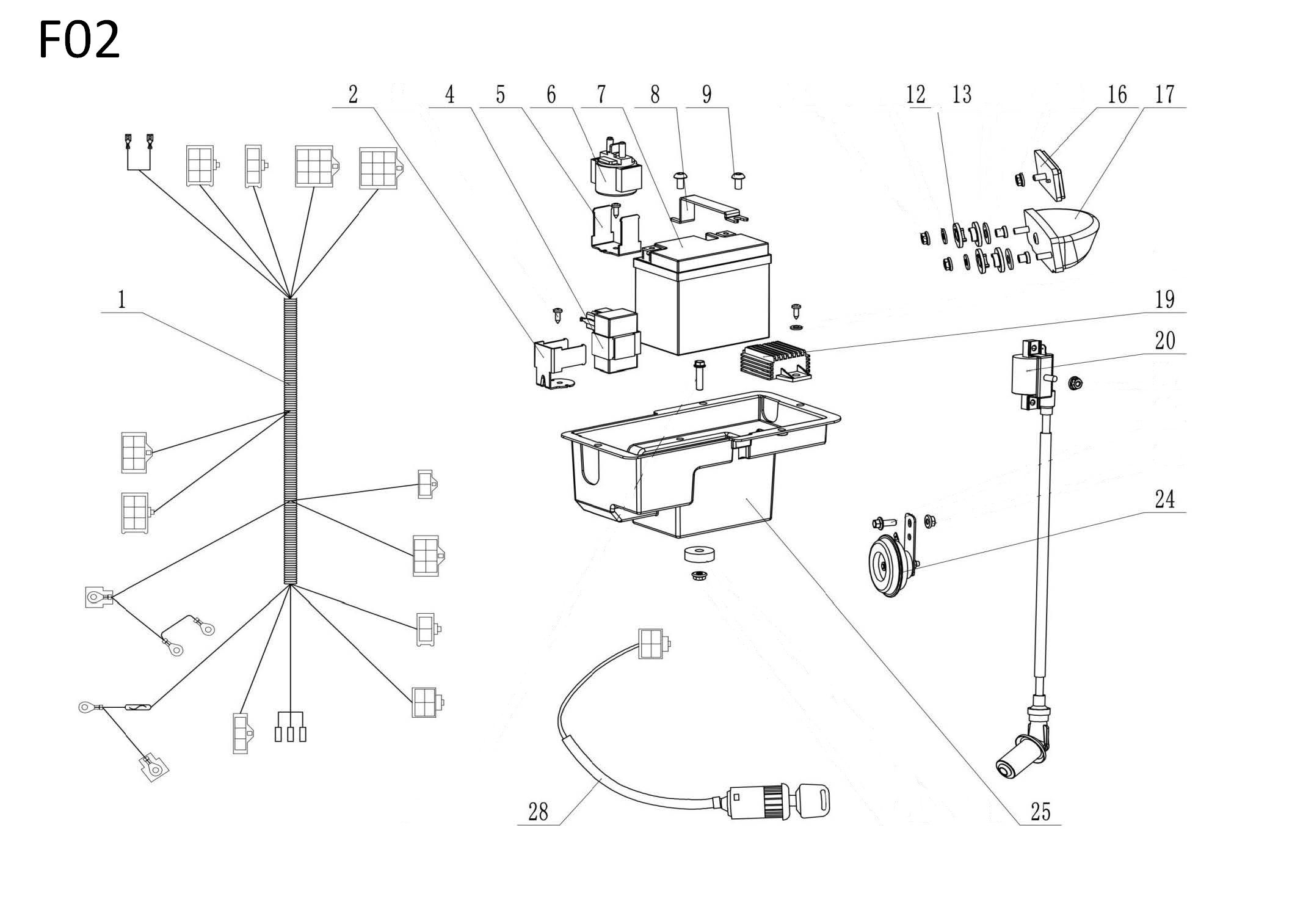 F02

2 4 5 6 7 8 9

12 13

16 17

1

19

20

24

28

25