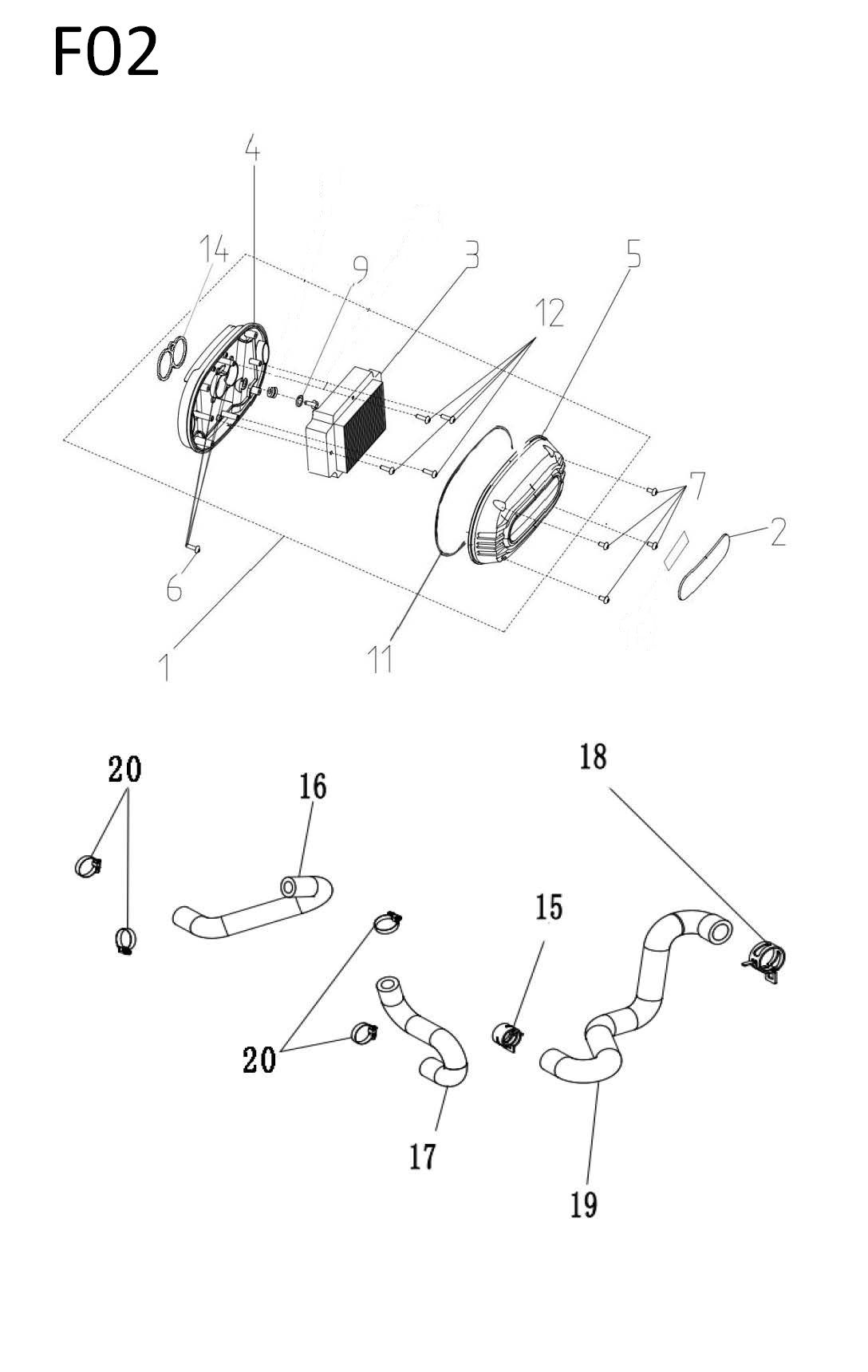 F02

4
14
9
3
5
12
7
2
6
1
11

20
16
18
15
20
17
19