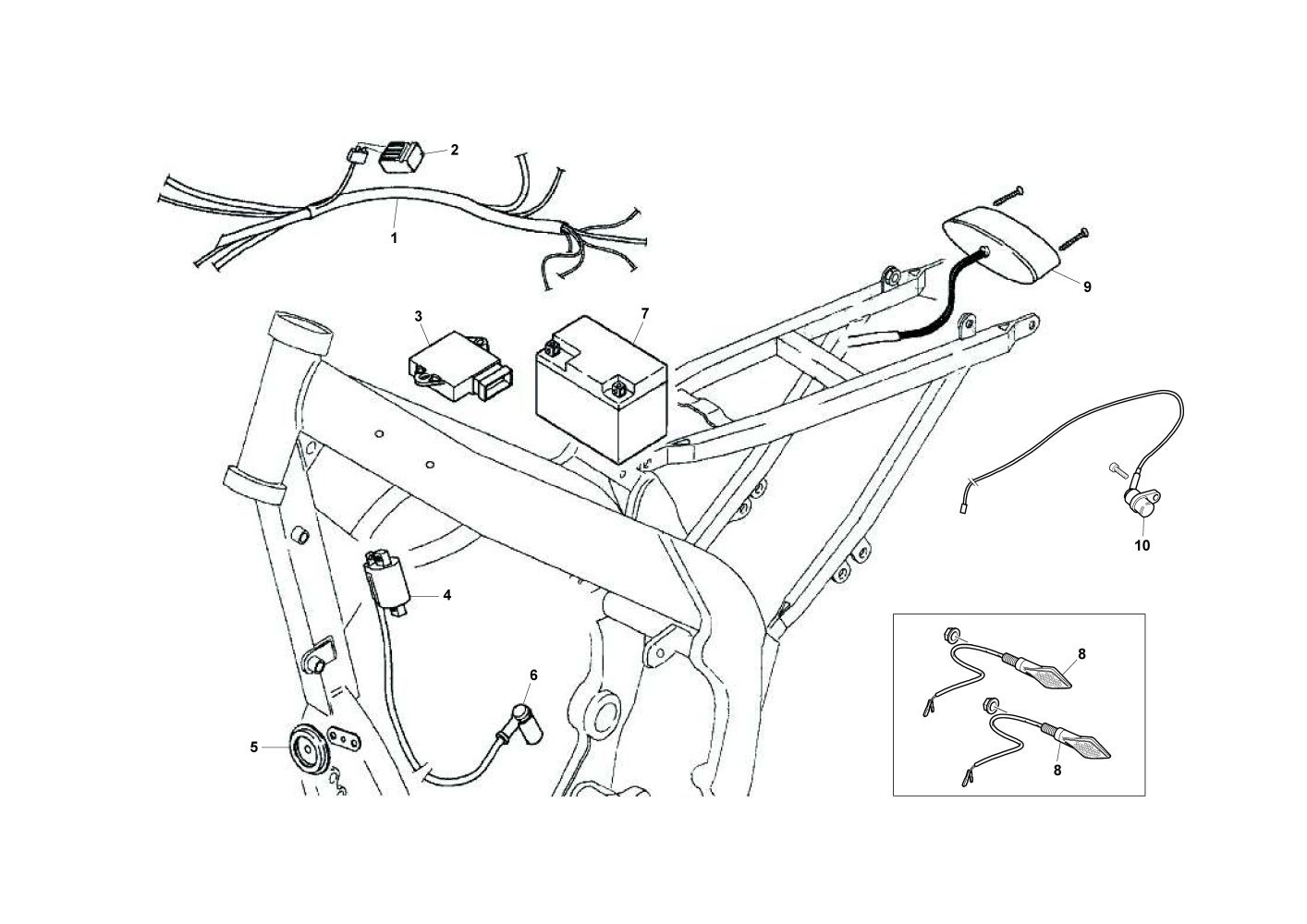 2
1
9
3
7
10
4
6
5
8
8