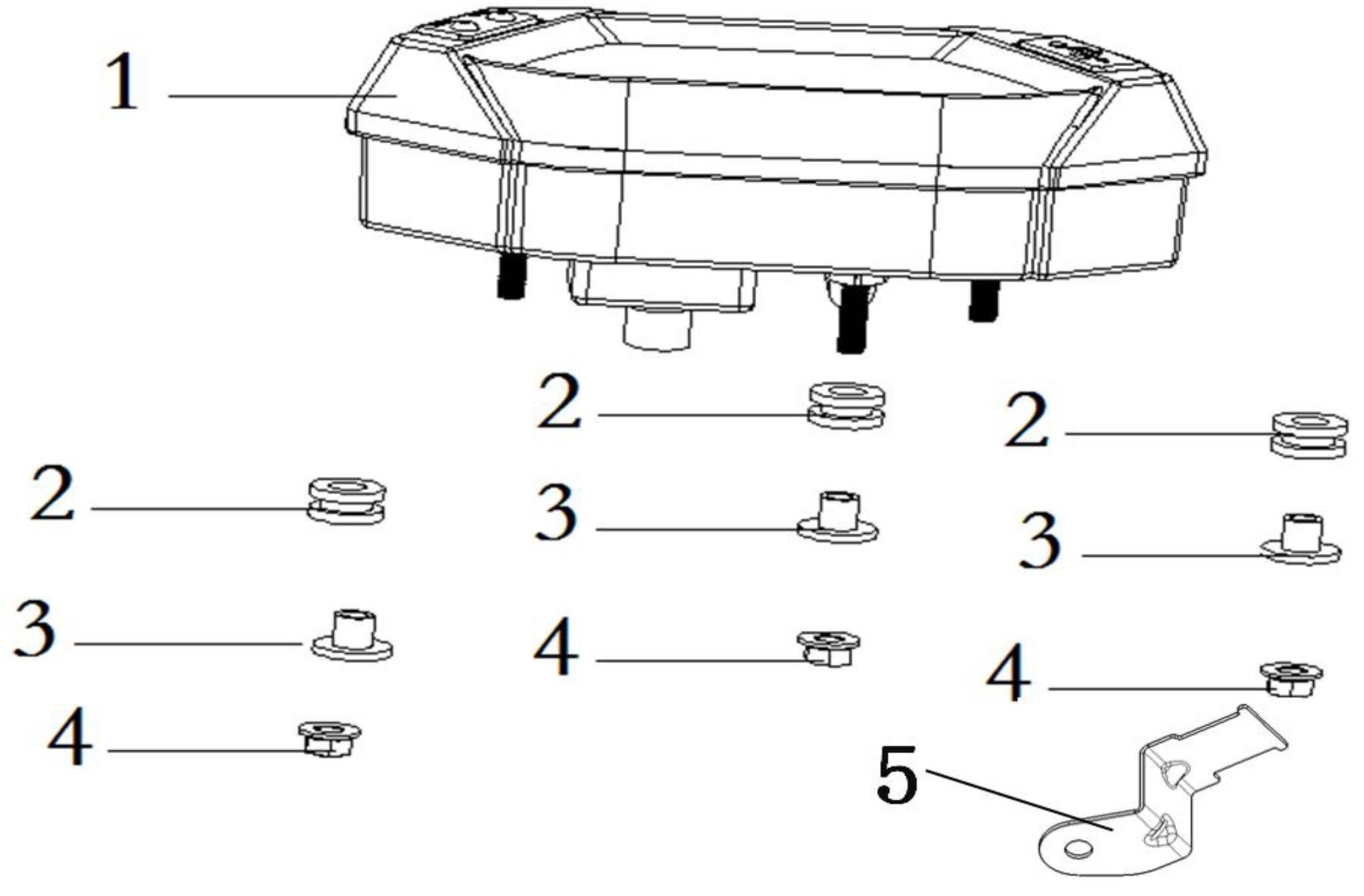 1

2

2

2

3

3

3

4

4

4

5