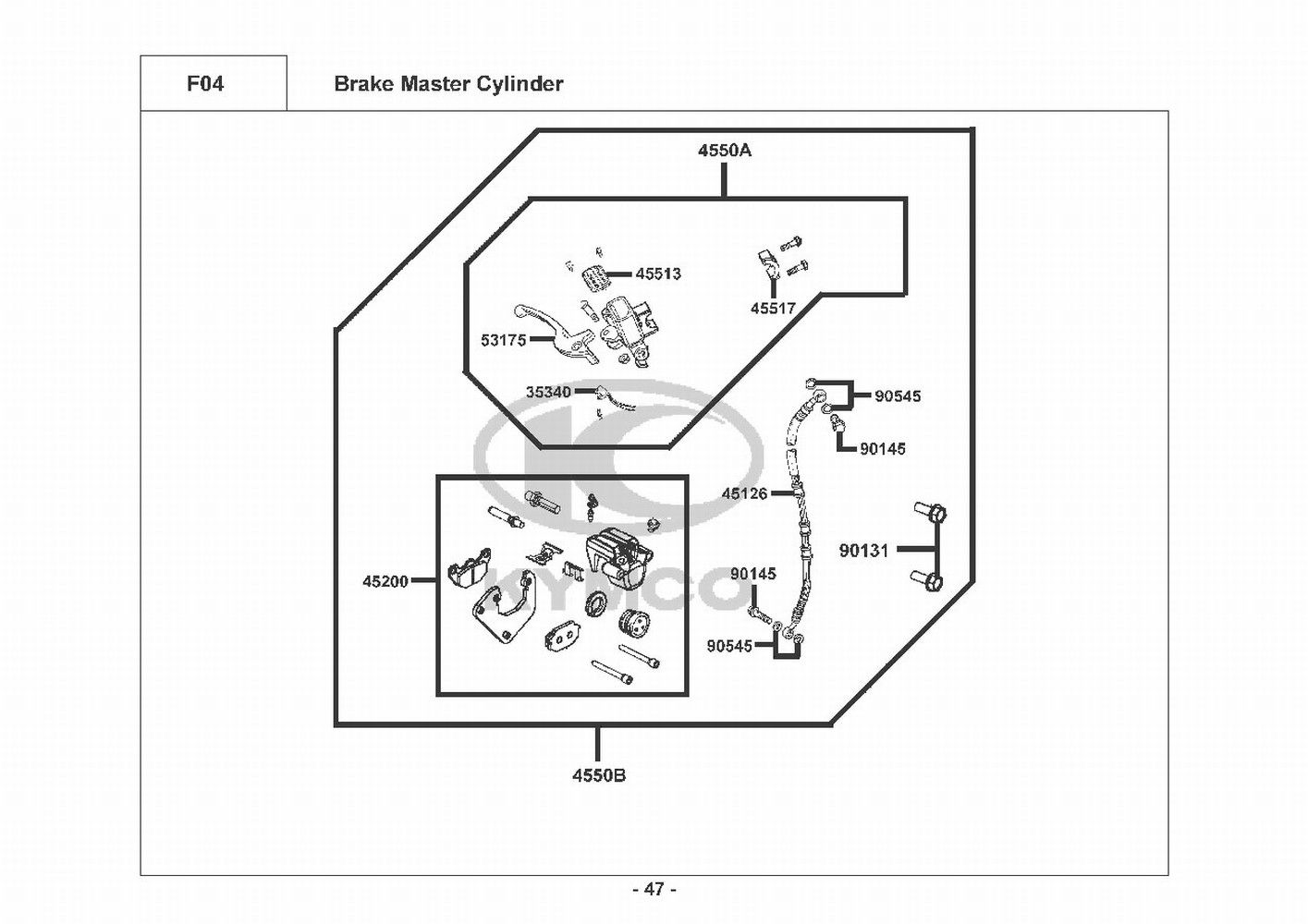 F04

Brake Master Cylinder

4550A

45513

45517

53175

35340

90545

90145

45126

90131

45200

90145

90545

KYMCO

4550B

- 47 -