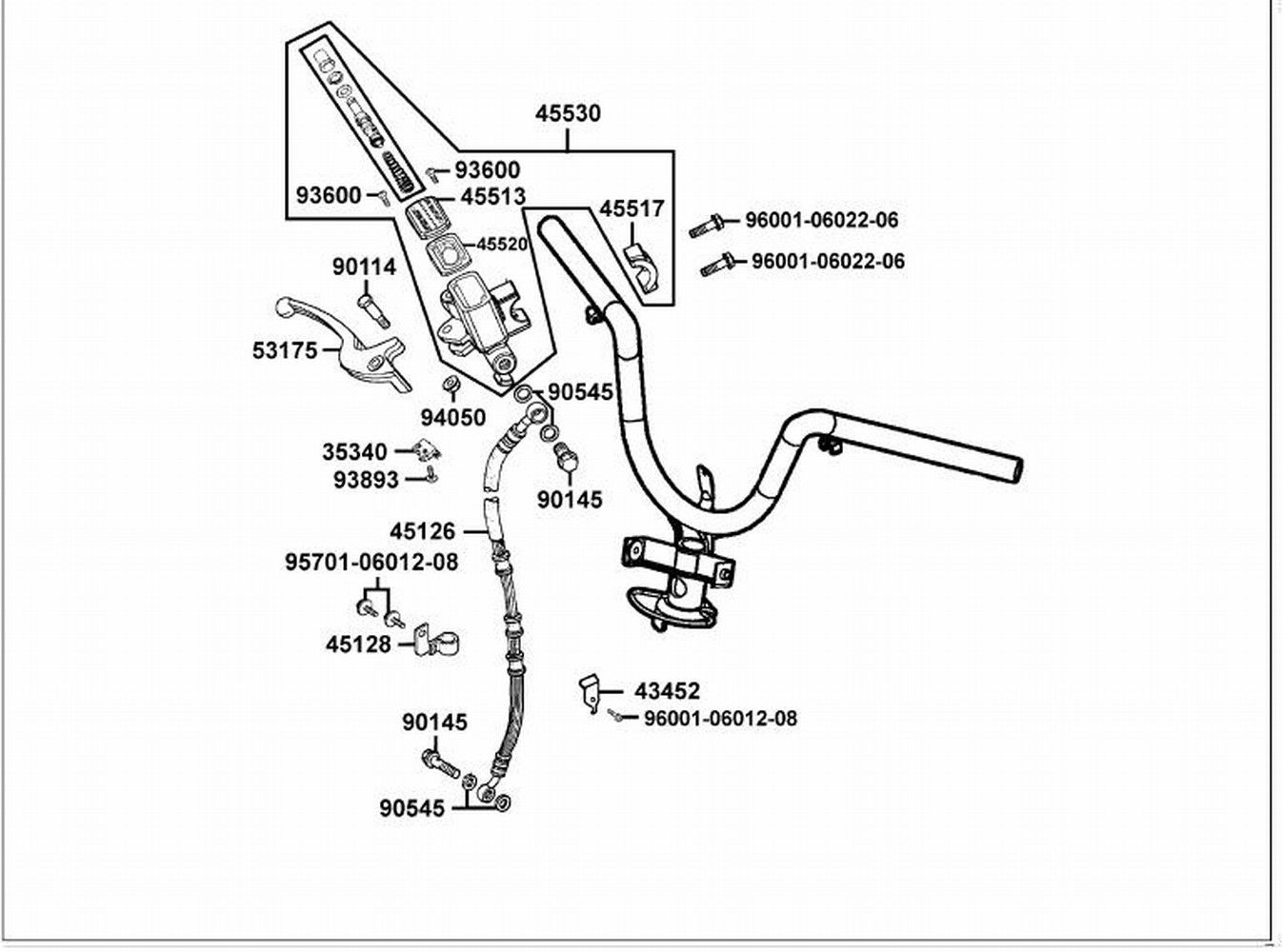 45530
93600
93600
45513
45517
96001-06022-06
96001-06022-06
45520
90114
53175
94050
90545
35340
93893
90145
45126
95701-06012-08
45128
43452
96001-06012-08
90145
90545