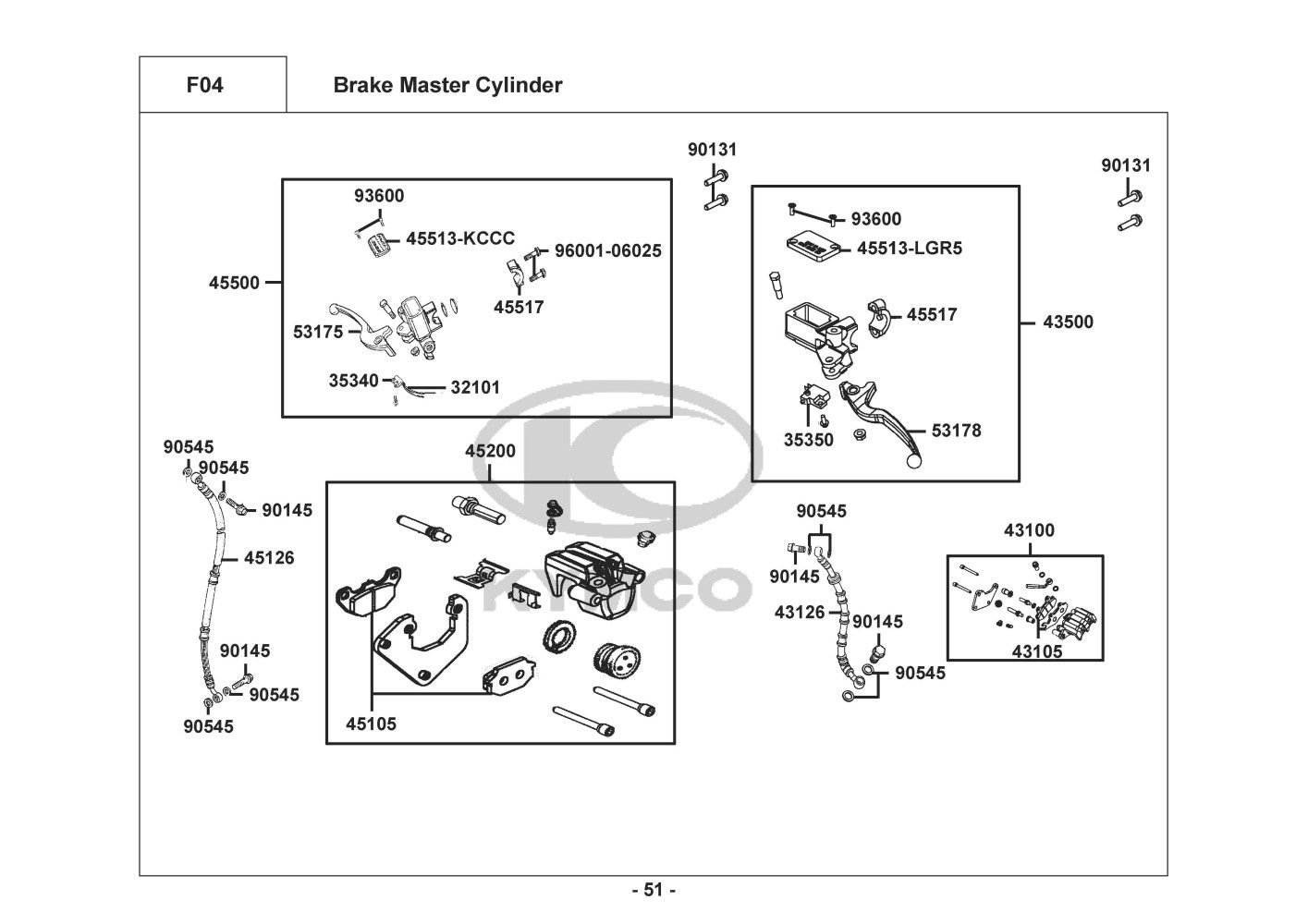 F04

Brake Master Cylinder

90131

90131

93600

45513-KCCC

96001-06025

45500

45517

53175

35340

32101

93600

45513-LGR5

45517

43500

35350

53178

90545

90545

90145

45126

90145

90545

90545

45200

45105

KYMCO

90545

90145

43126

90145

90545

43100

43105

- 51 -