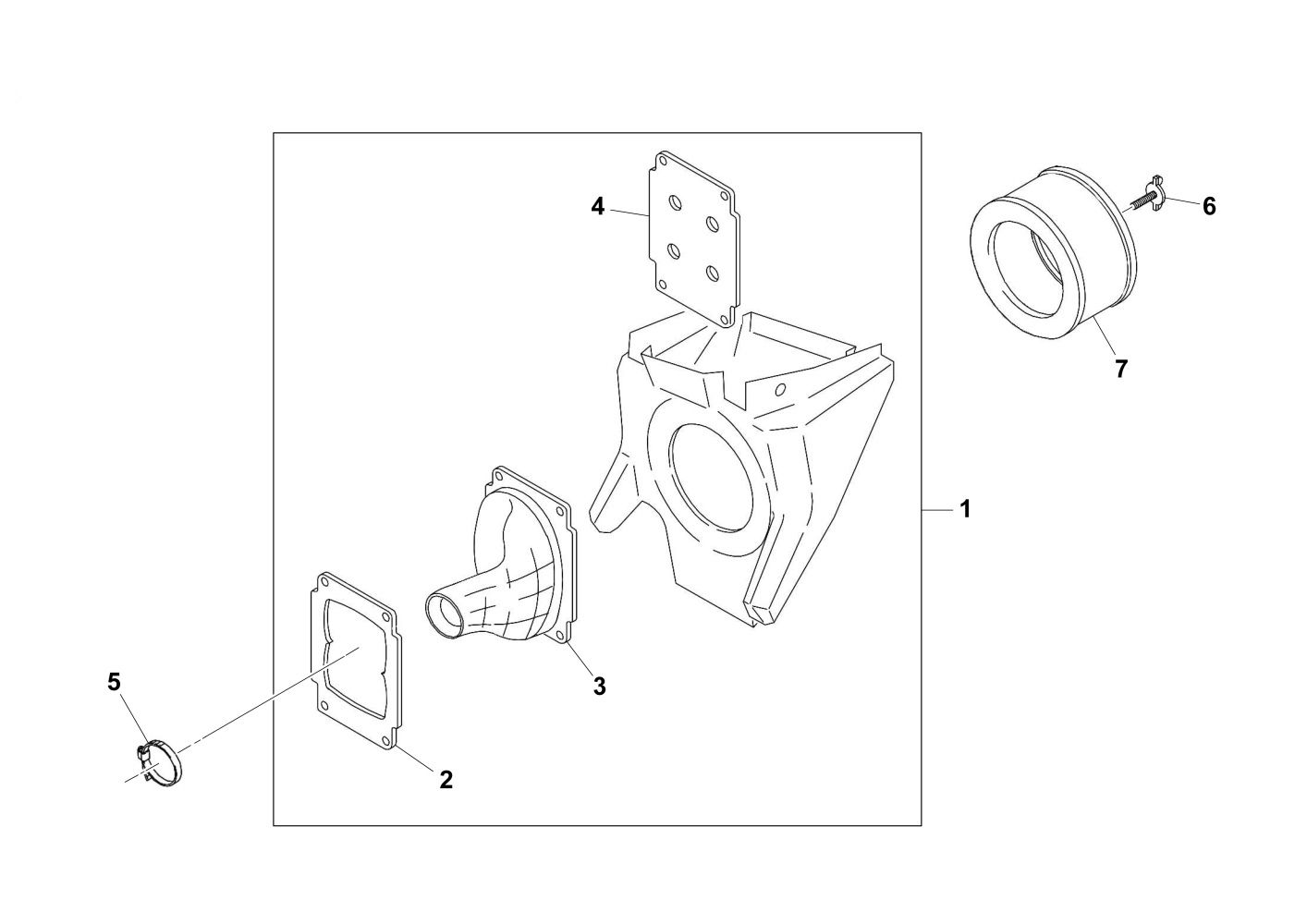 4

6

7

1

3

5

2