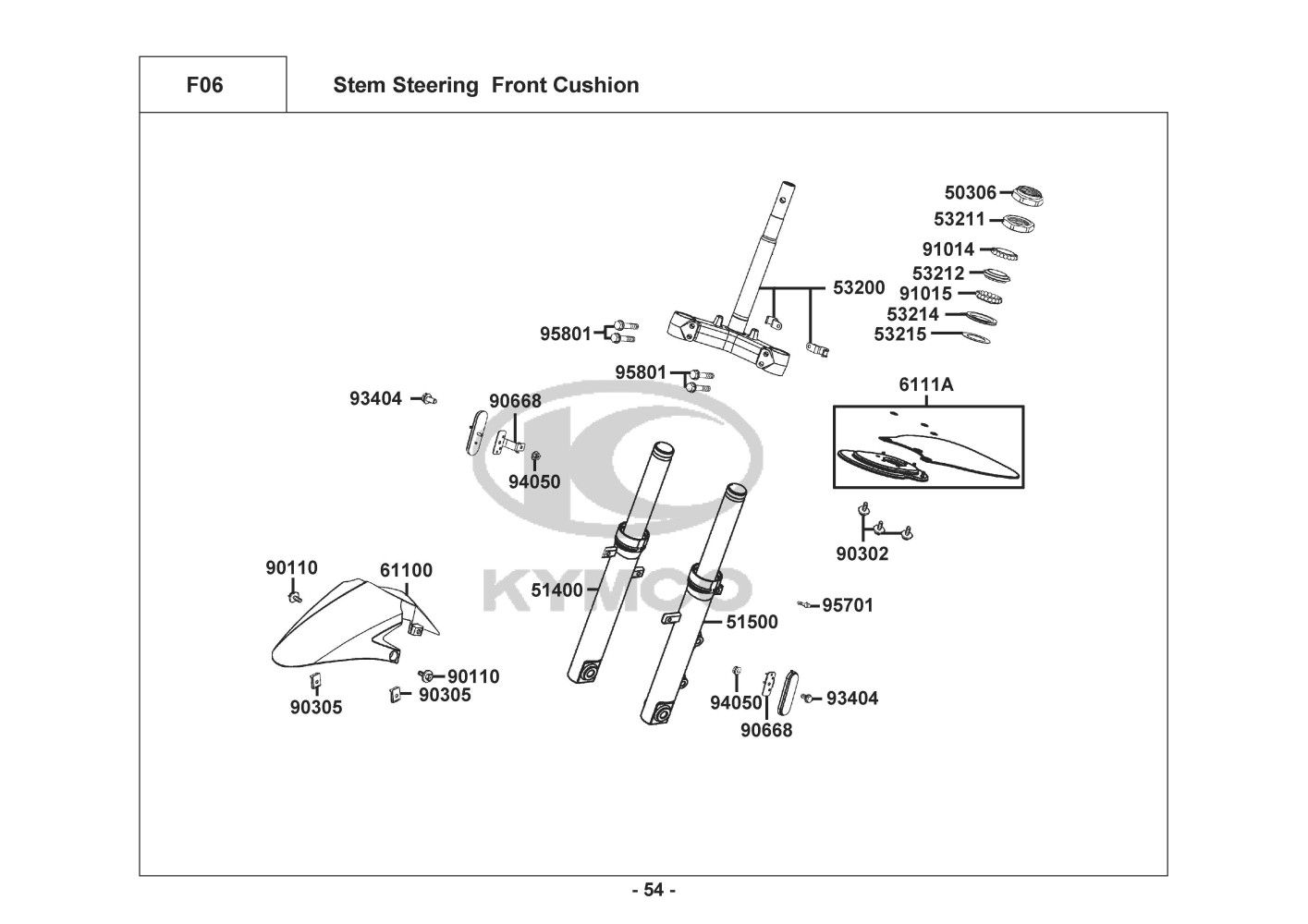 F06

Stem Steering Front Cushion

50306
53211
91014
53212
91015
53214
53215
53200
95801
95801
93404
90668
94050
6111A
90302
90110
61100
51400
51500
95701
90110
90305
90305
94050
90668
93404
KYMCO

- 54 -