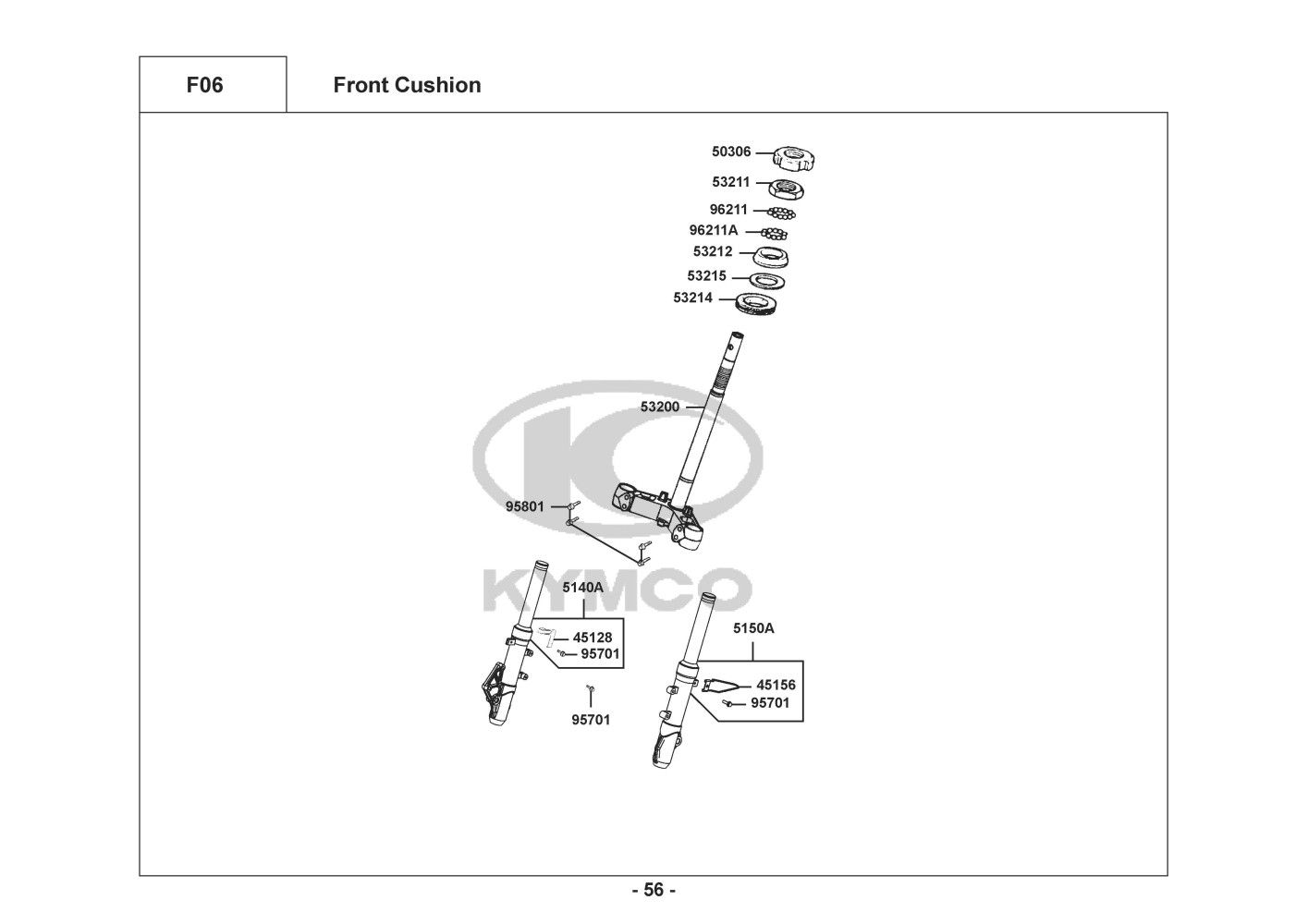 F06

Front Cushion

50306
53211
96211
96211A
53212
53215
53214
53200
95801
KYMCO
5140A
45128
95701
95701
5150A
45156
95701

- 56 -