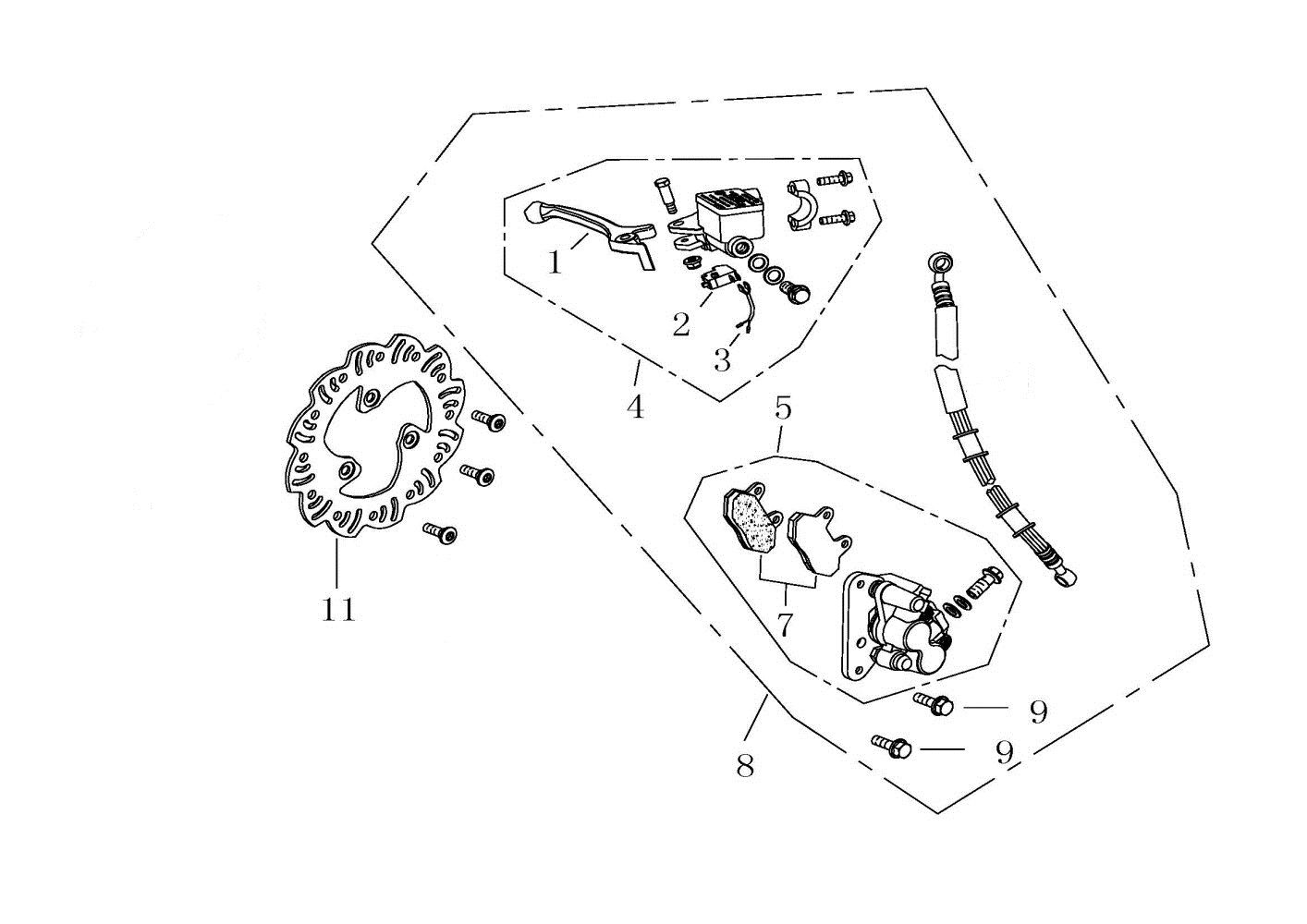 1
2
3
4
5
11
7
9
9
8